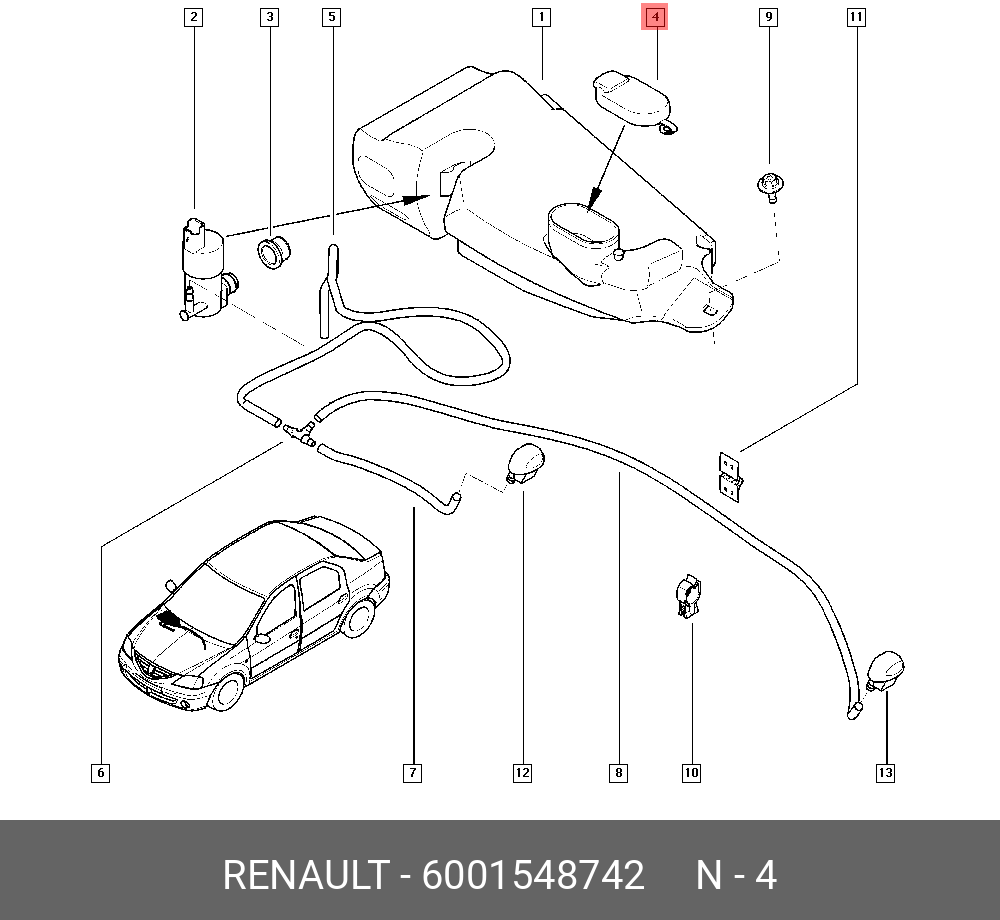 2
3
5
1
4
9
11
6
7
12
8
10
13

RENAULT - 6001548742 N - 4