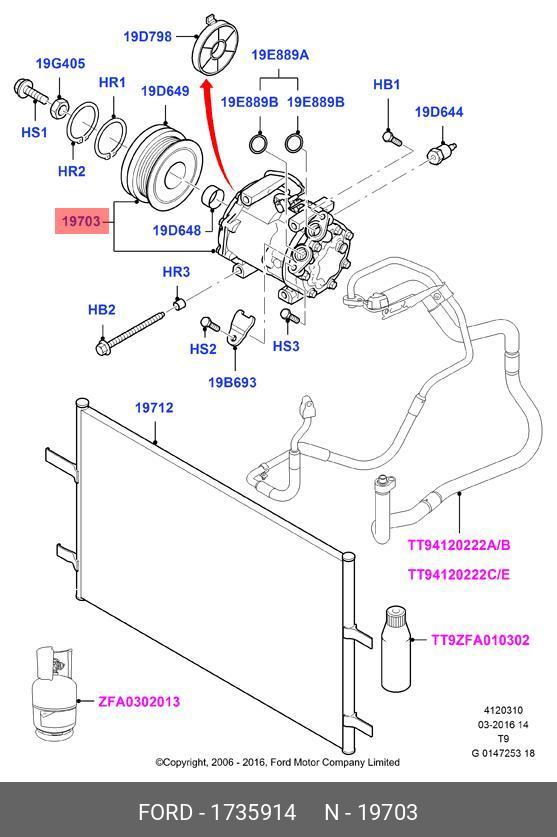 19D798

19E889A

19G405

HR1

19D649

19E889B 19E889B

HB1

19D644

HS1

HR2

19703

19D648

HR3

HB2

HS2

HS3

19B693

19712

TT94120222A/B

TT94120222C/E

TT9ZFA010302

ZFA0302013

4120310
03-2016 14
T9
G 0147253 18

©Copyright, 2006 - 2016, Ford Motor Company Limited

FORD - 1735914 N - 19703