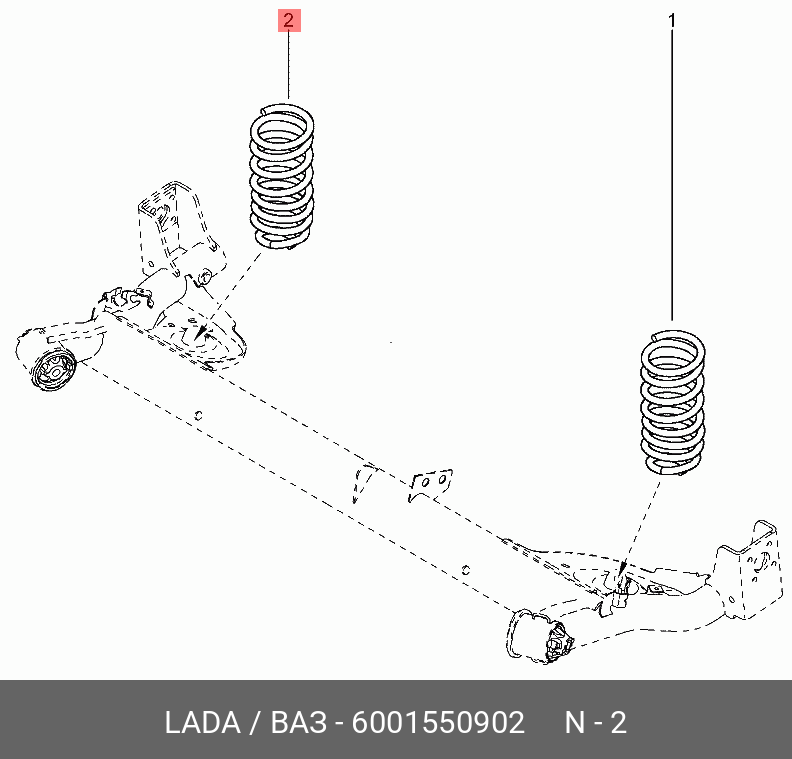 2

1

LADA / ВАЗ - 6001550902 N - 2