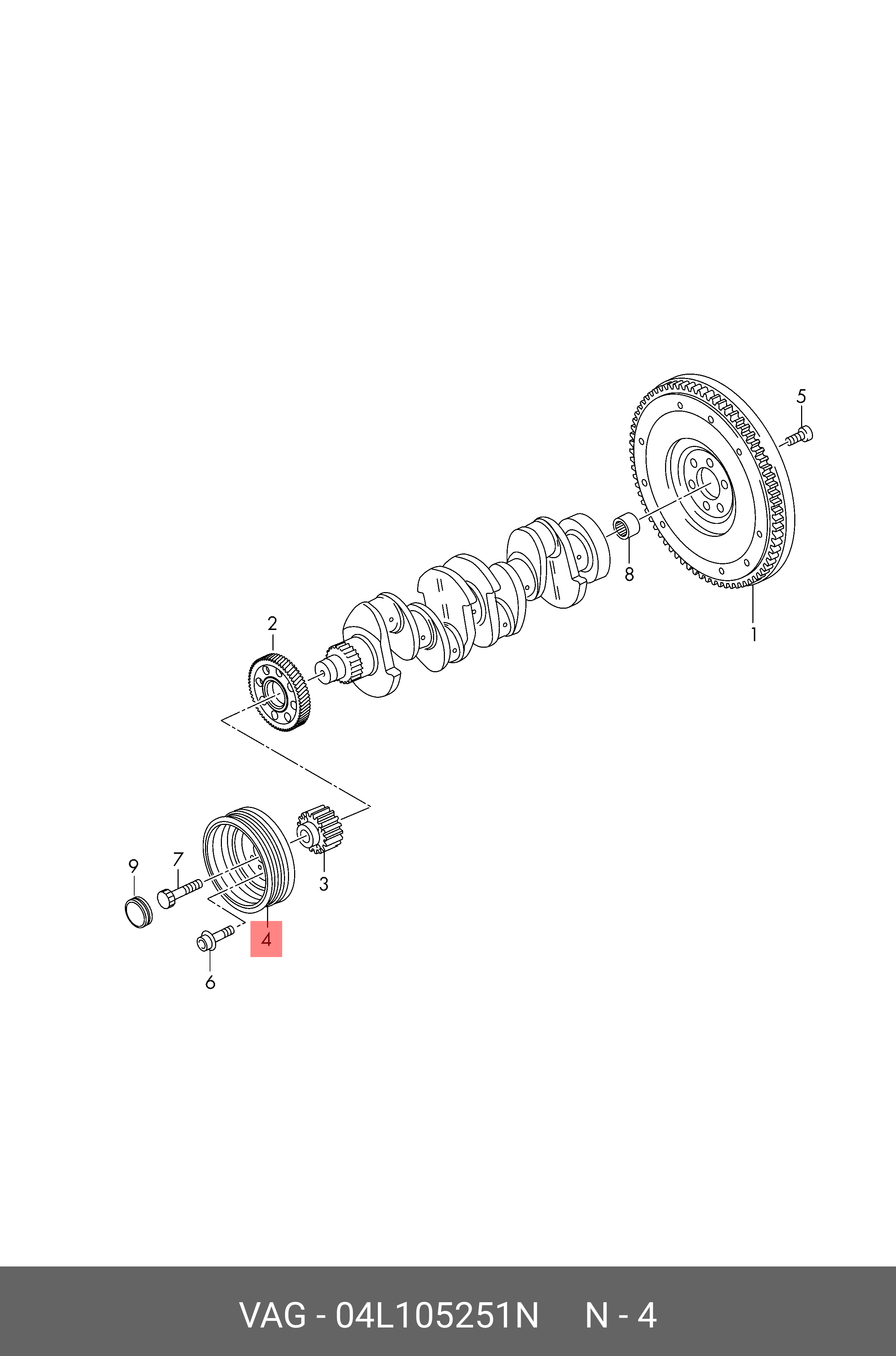 5
8
1
2
9
7
3
4
6

VAG - 04L105251N N - 4