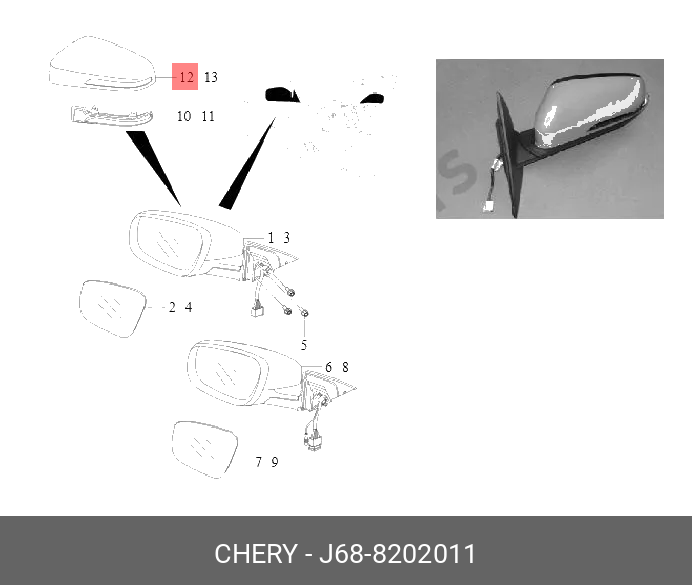 12 13

10 11

1 3

2 4

5

6 8

7 9

CHERY - J68-8202011