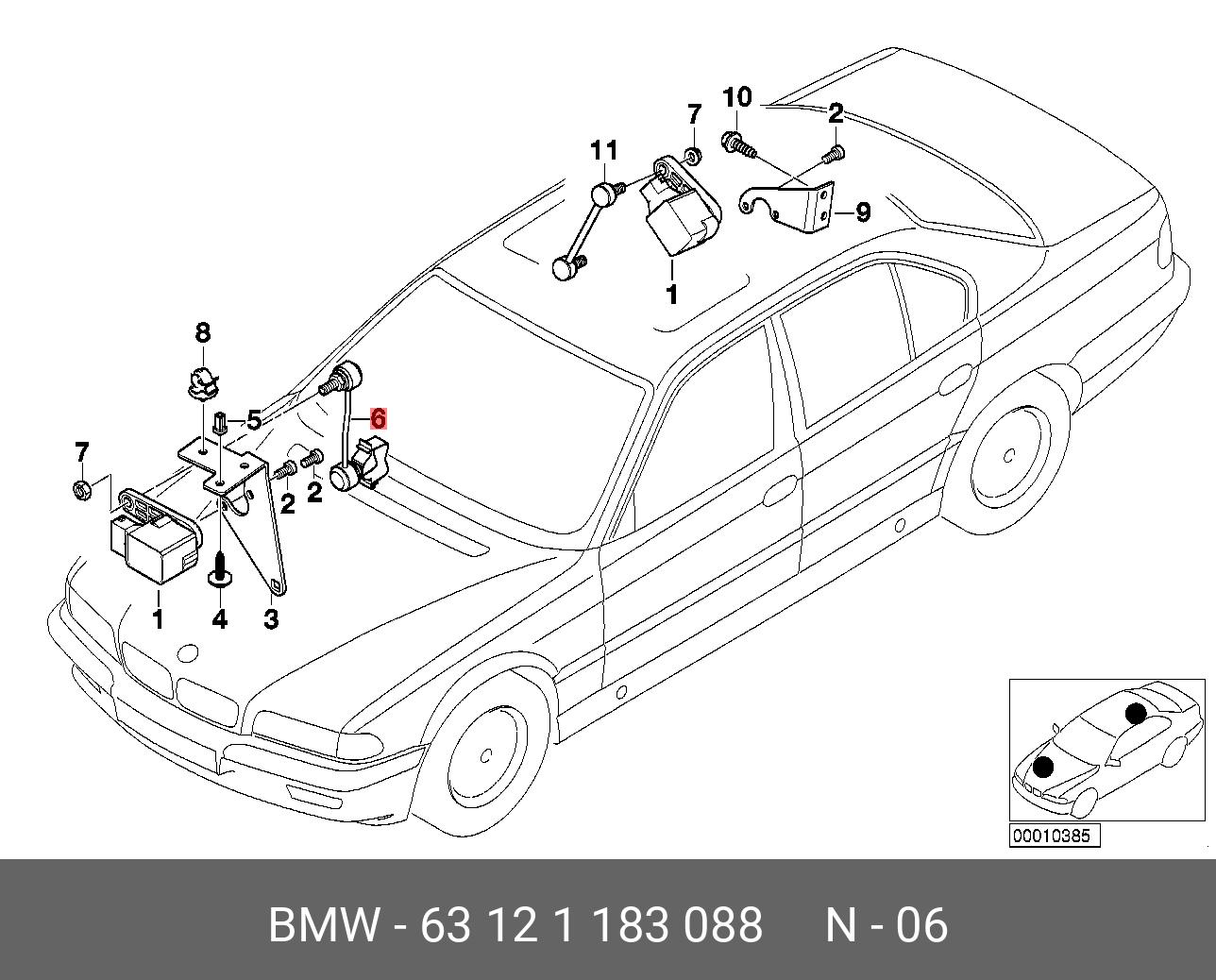 10
7
2
11
9
1
8
5
6
7
2
2
1
4
3
00010385
BMW - 63 12 1 183 088 N - 06