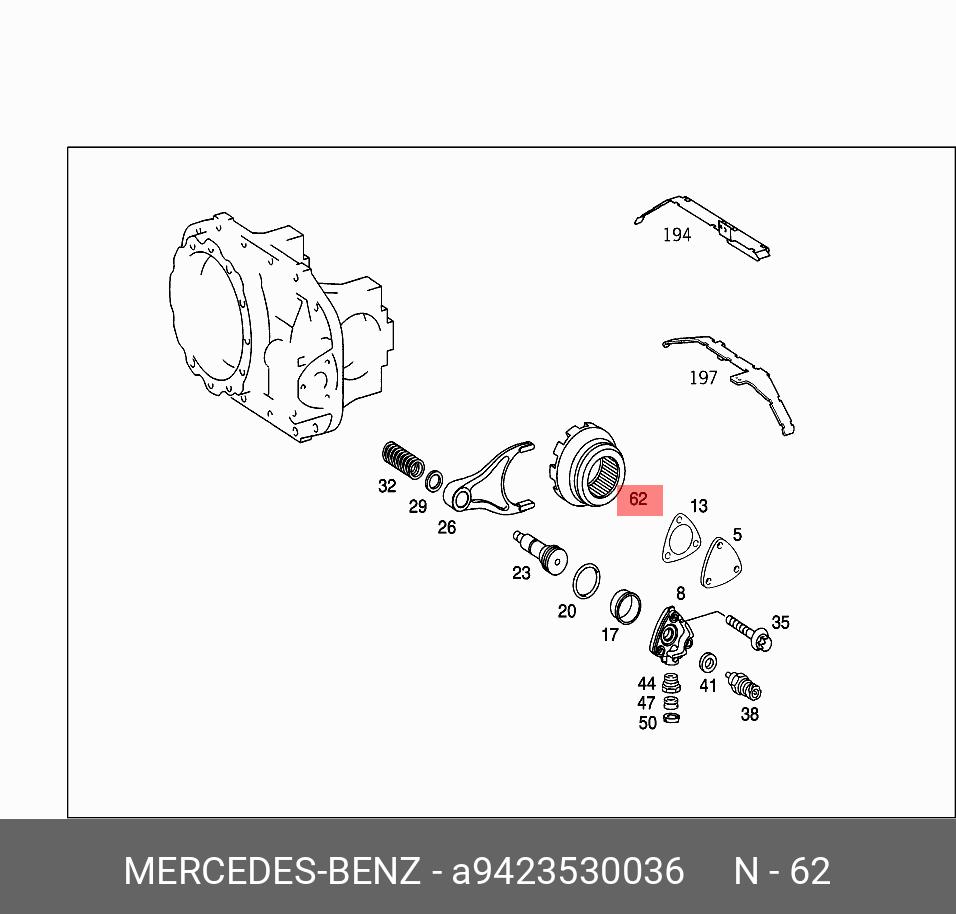 194

197

32

29

26

62

13

5

23

20

17

8

35

44

47

50

41

38

MERCEDES-BENZ - a9423530036     N - 62