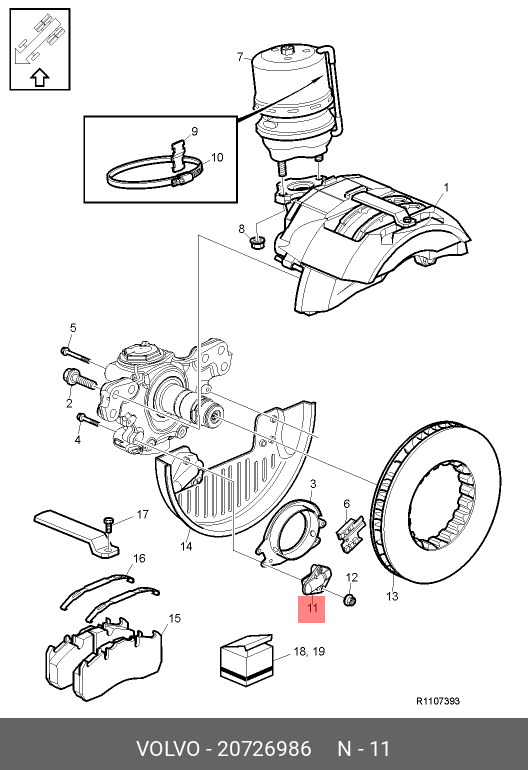 7

9

10

1

8

5

2

4

3

6

17

14

16

12

11

13

15

18, 19

R1107393

VOLVO - 20726986 N - 11