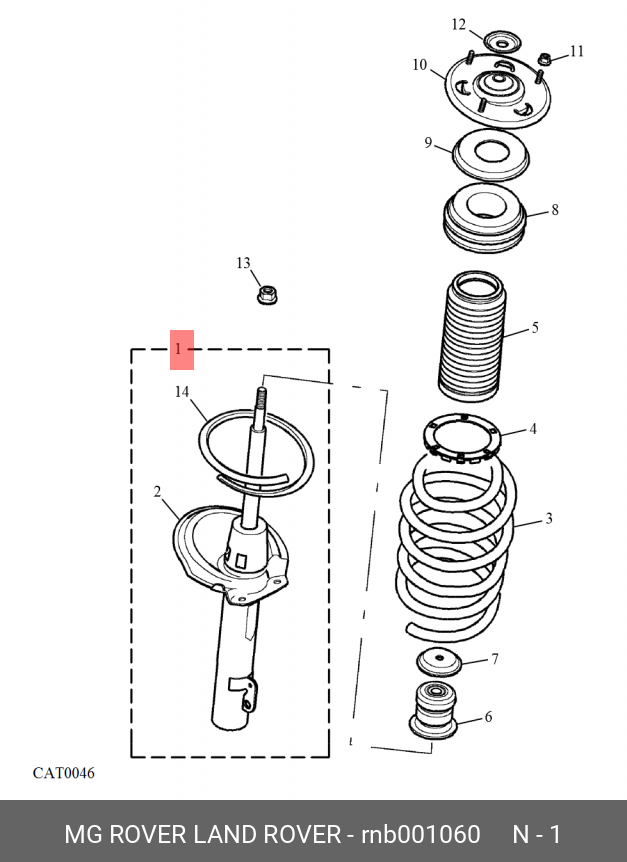 12
11
10
9
8
13
5
1
14
4
2
3
7
6
CAT0046

MG ROVER LAND ROVER - rnb001060 N - 1