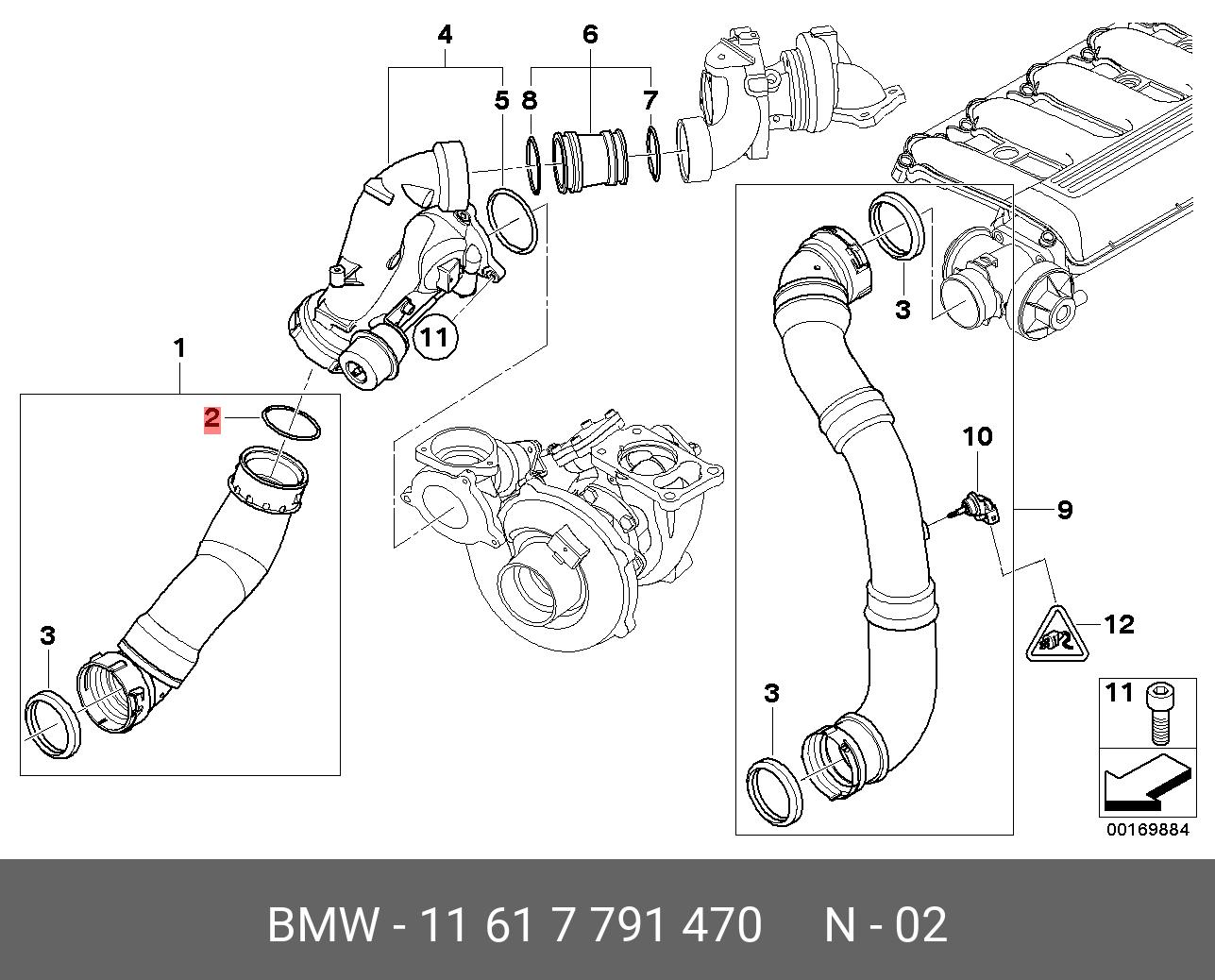 4
6
5
8
7
11
1
2
3
3
10
9
12
3
11
00169884

BMW - 11 61 7 791 470     N - 02