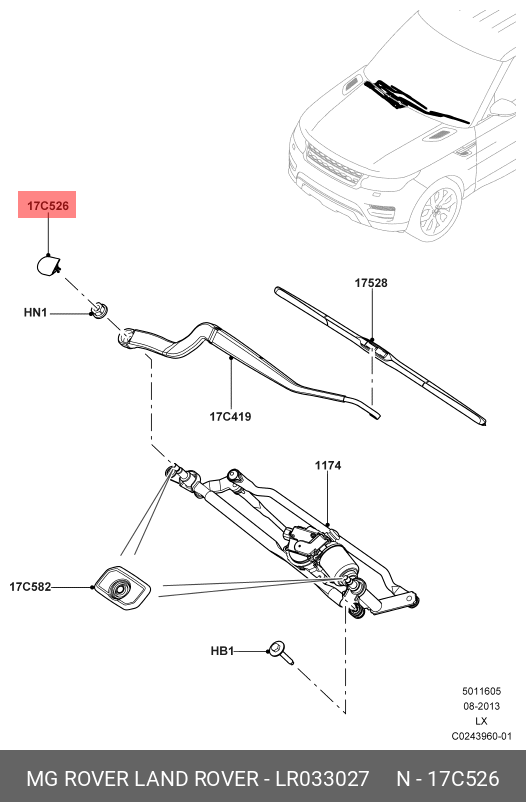 17C526

HN1

17528

17C419

1174

17C582

HB1

5011605
08-2013
LX
C0243960-01

MG ROVER LAND ROVER - LR033027 N - 17C526