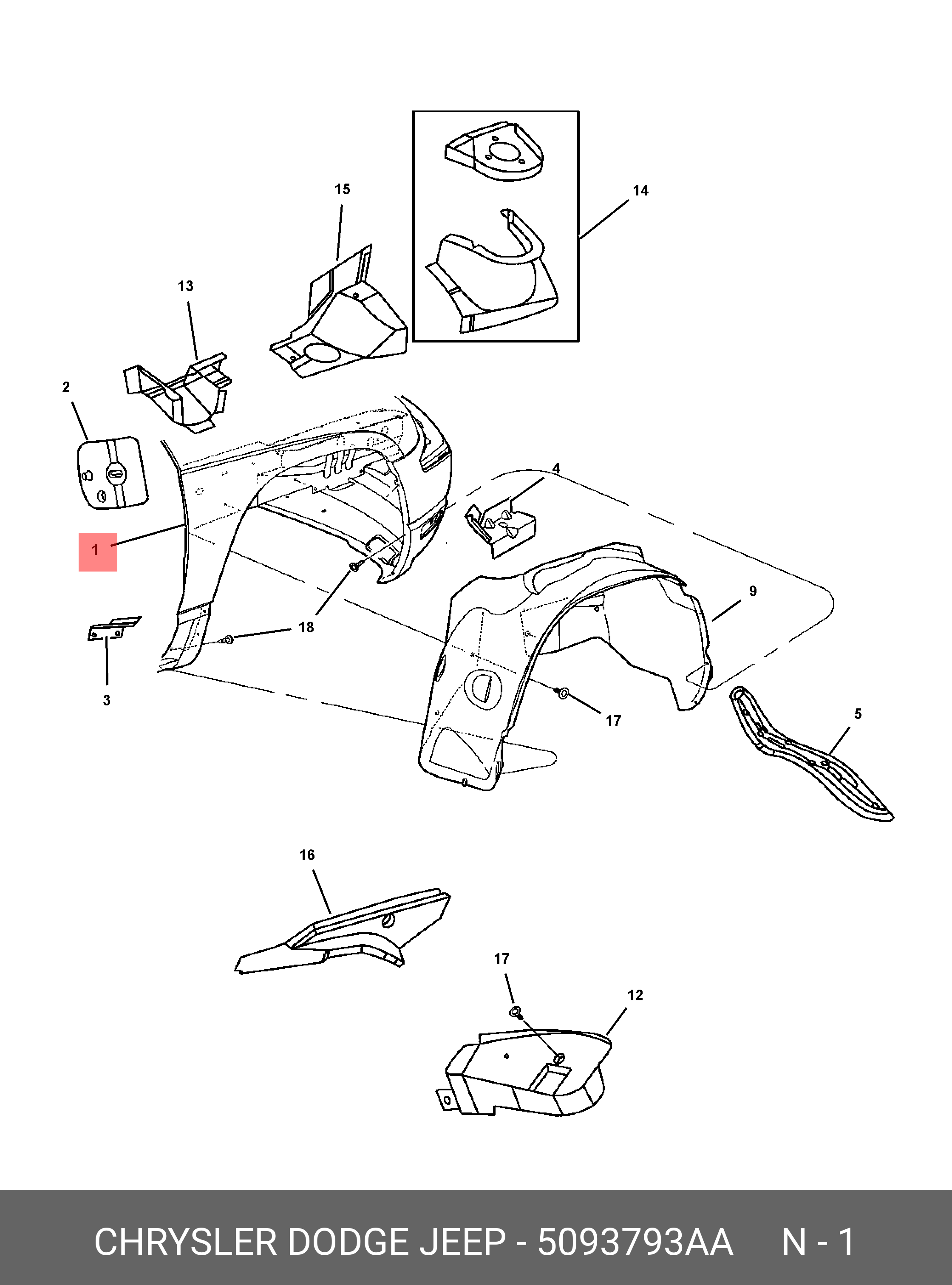 15
14
13
2
4
1
9
18
3
17
5
16
17
12

CHRYSLER DODGE JEEP - 5093793AA N - 1