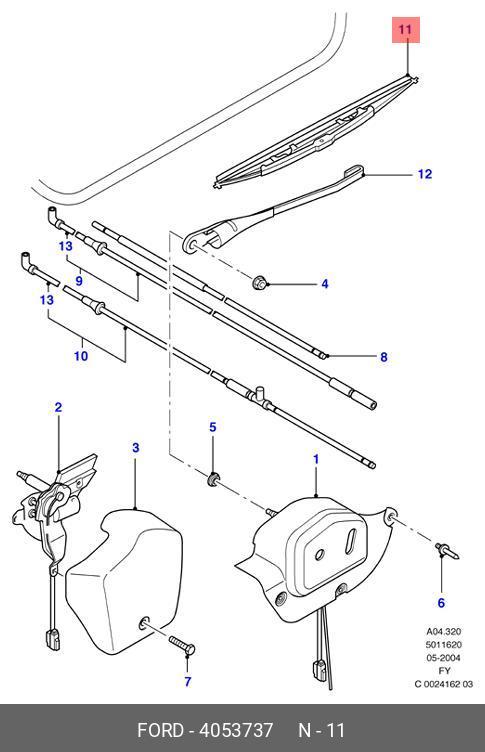 11

12

13

9

4

13

10

8

2

3

5

1

6

7

A04.320
5011620
05-2004
FY
C 0024162 03

FORD - 4053737 N - 11