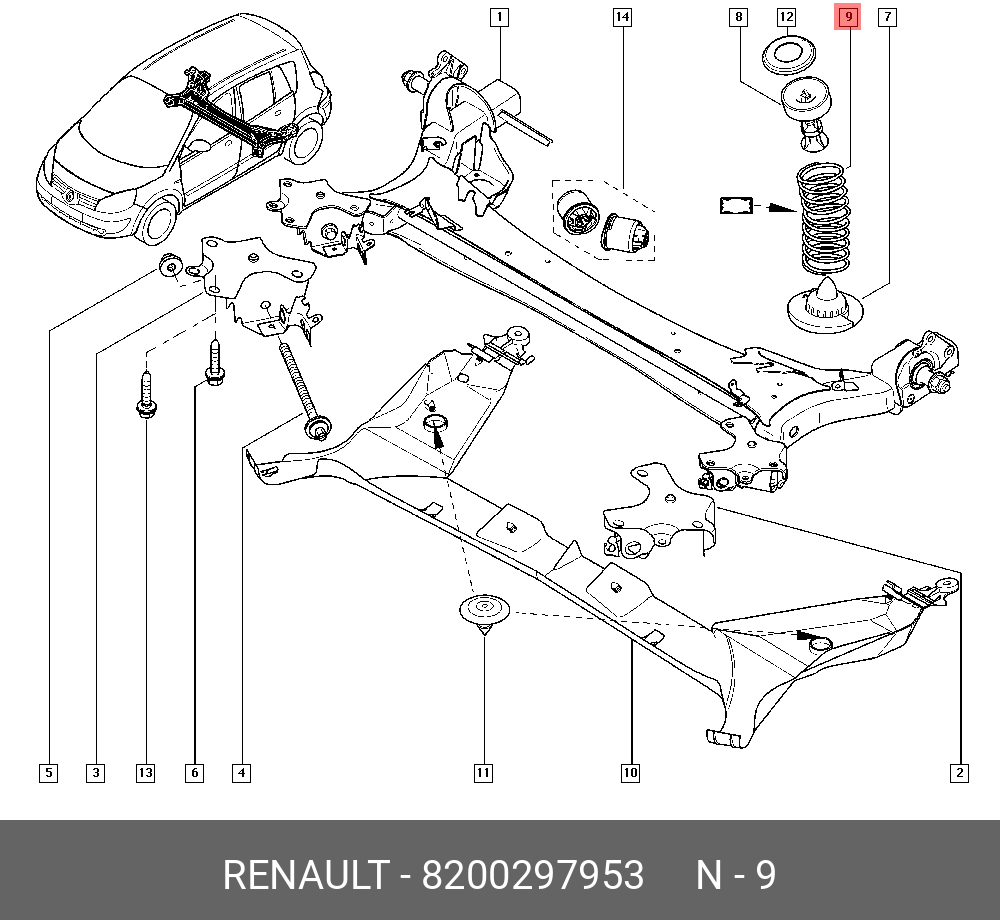 1
14
8
12
9
7
5
3
13
6
4
11
10
2

RENAULT - 8200297953 N - 9