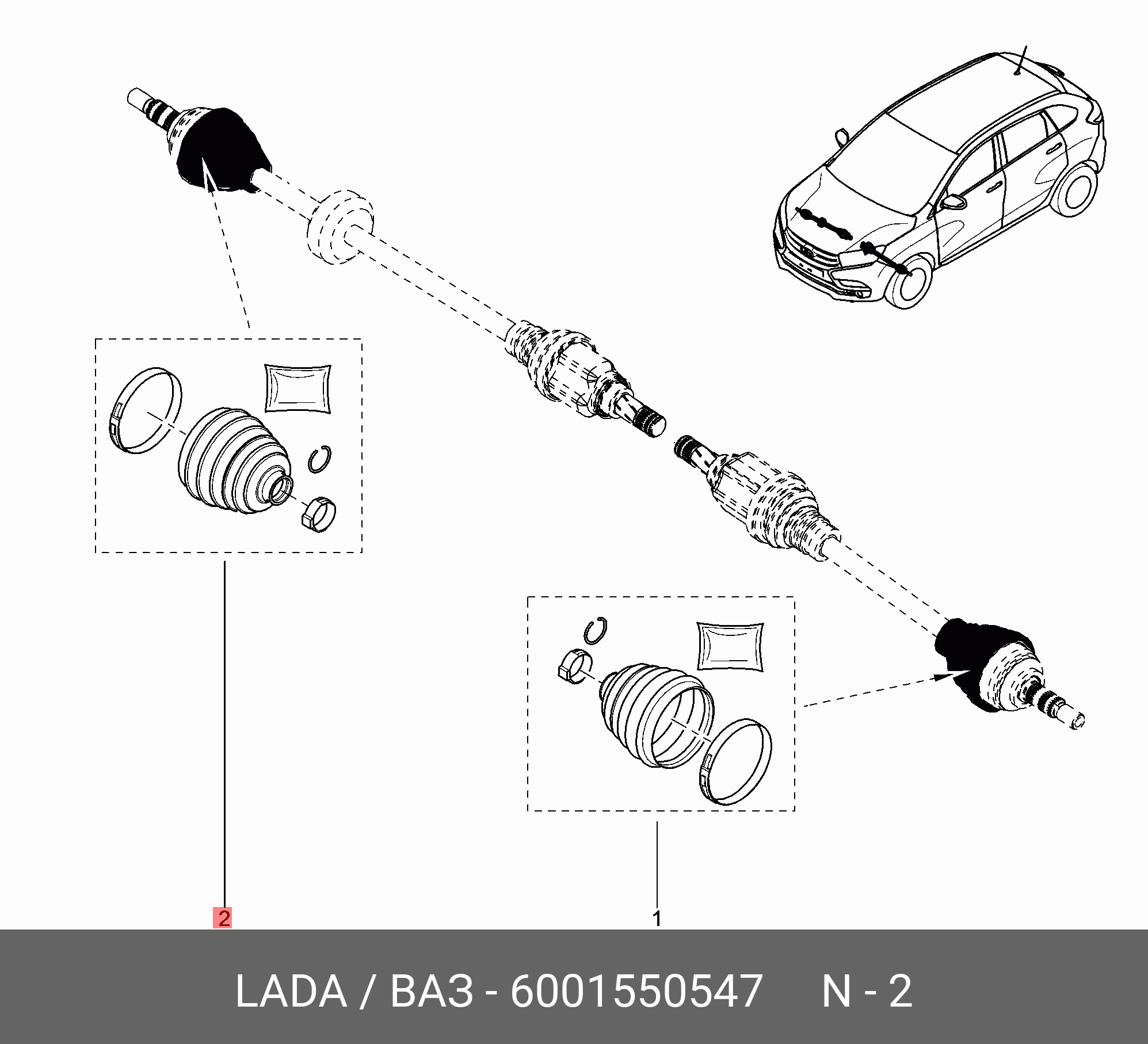 2

1

LADA / ВАЗ - 6001550547 N - 2