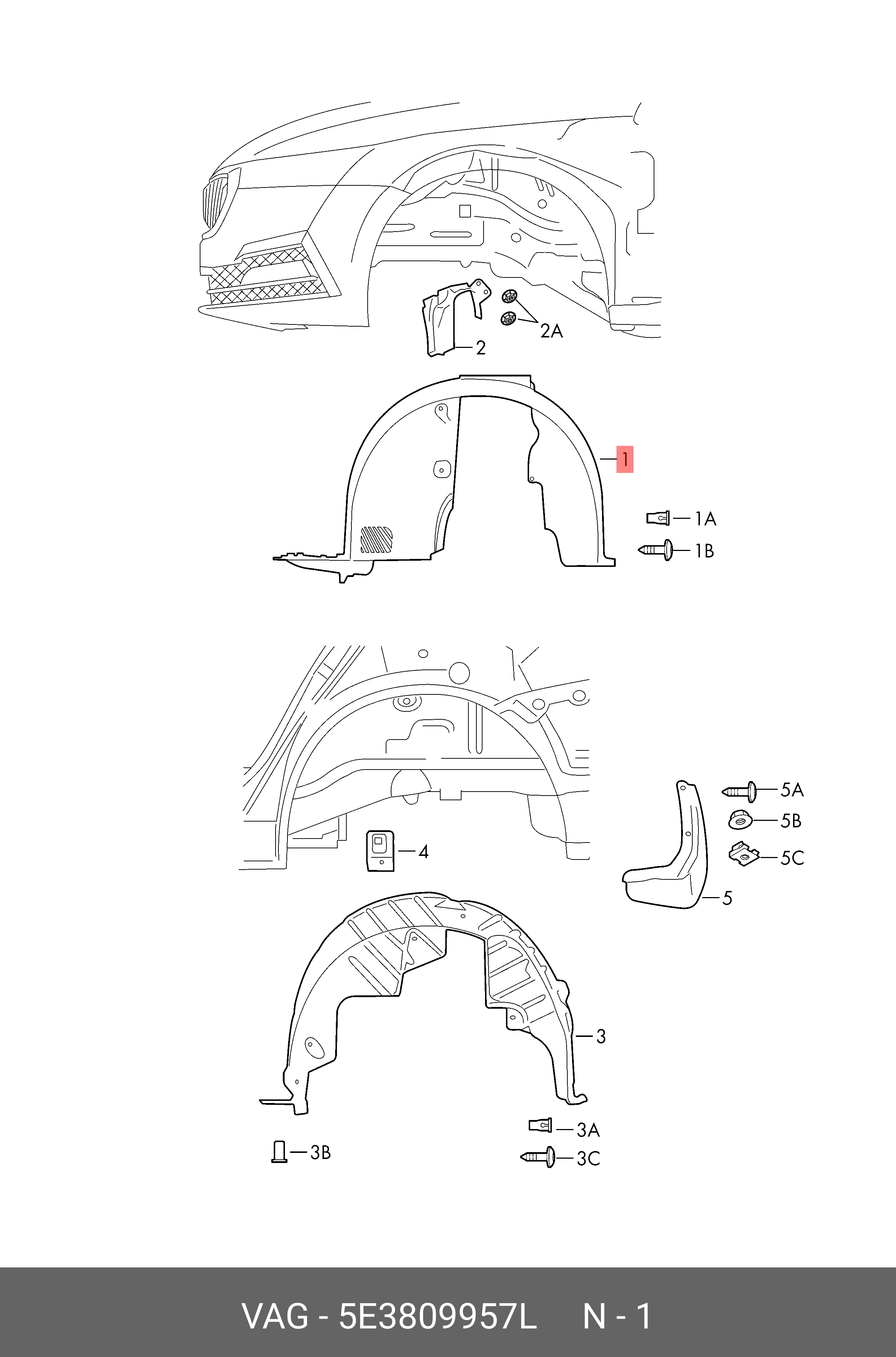 2A
2
1
1A
1B
5A
5B
5C
4
5
3
3A
3B
3C
VAG - 5E3809957L N - 1