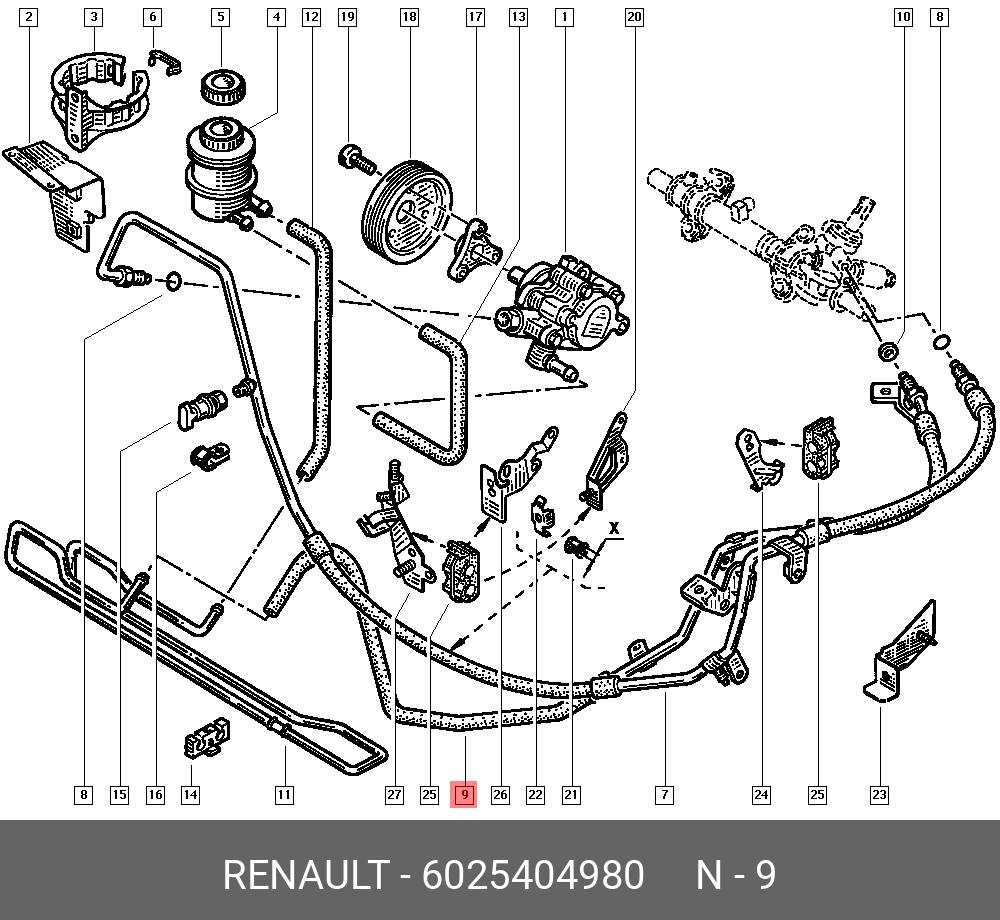 2 3 6 5 4 12 19 18 17 13 1 20 10 8

X

8 15 16 14 11 27 25 9 26 22 21 7 24 25 23

RENAULT - 6025404980 N - 9