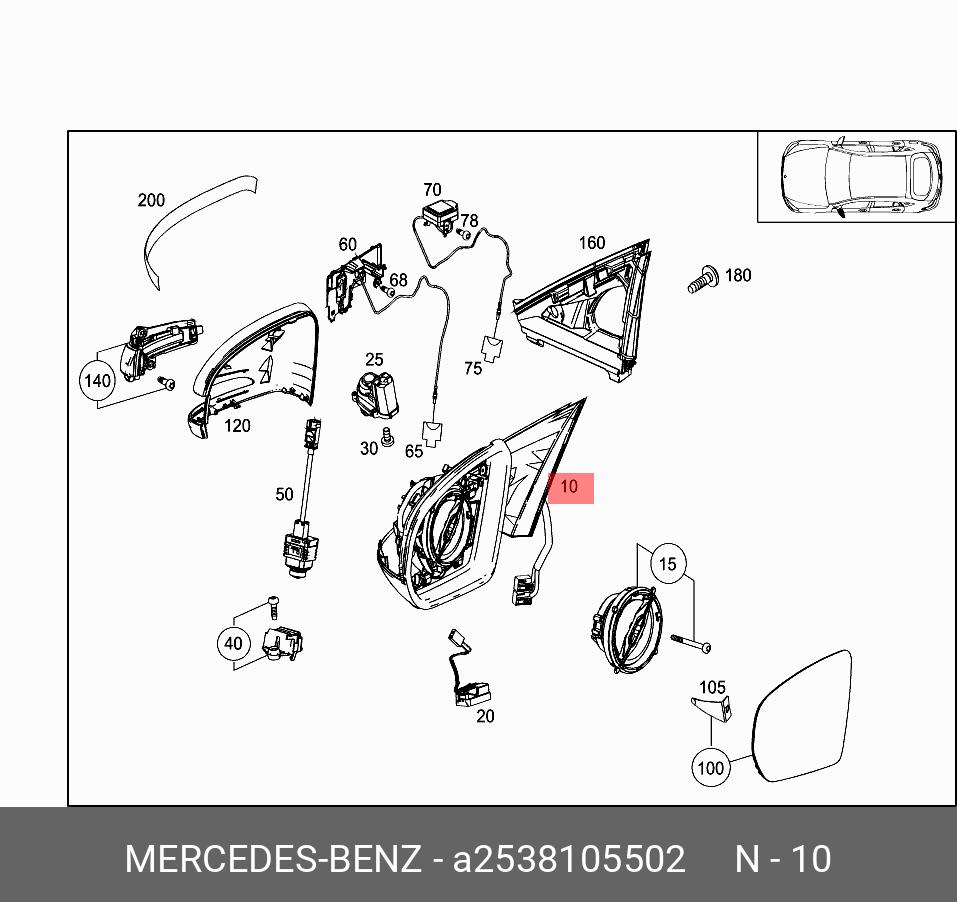 200
70
78
60
68
160
180
140
120
25
75
30
65
50
10
15
40
20
105
100

MERCEDES-BENZ - a2538105502 N - 10