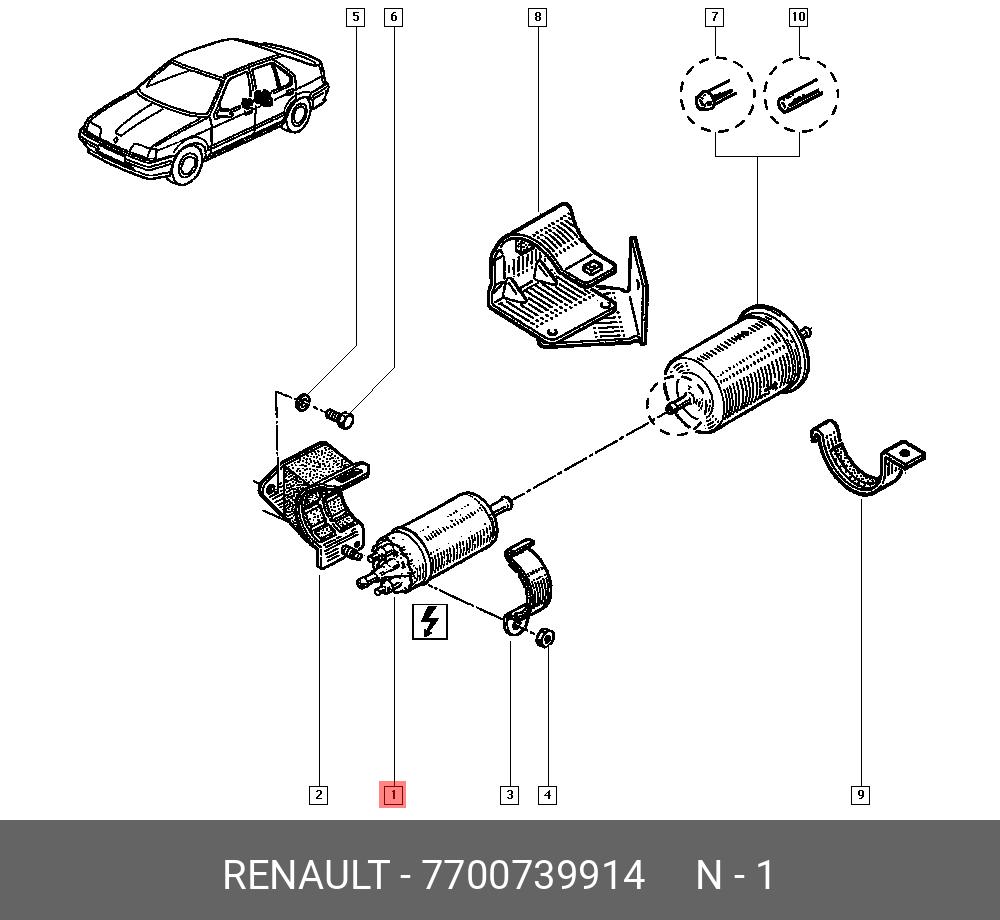 5
6
8
7
10
2
1
3
4
9

RENAULT - 7700739914 N - 1