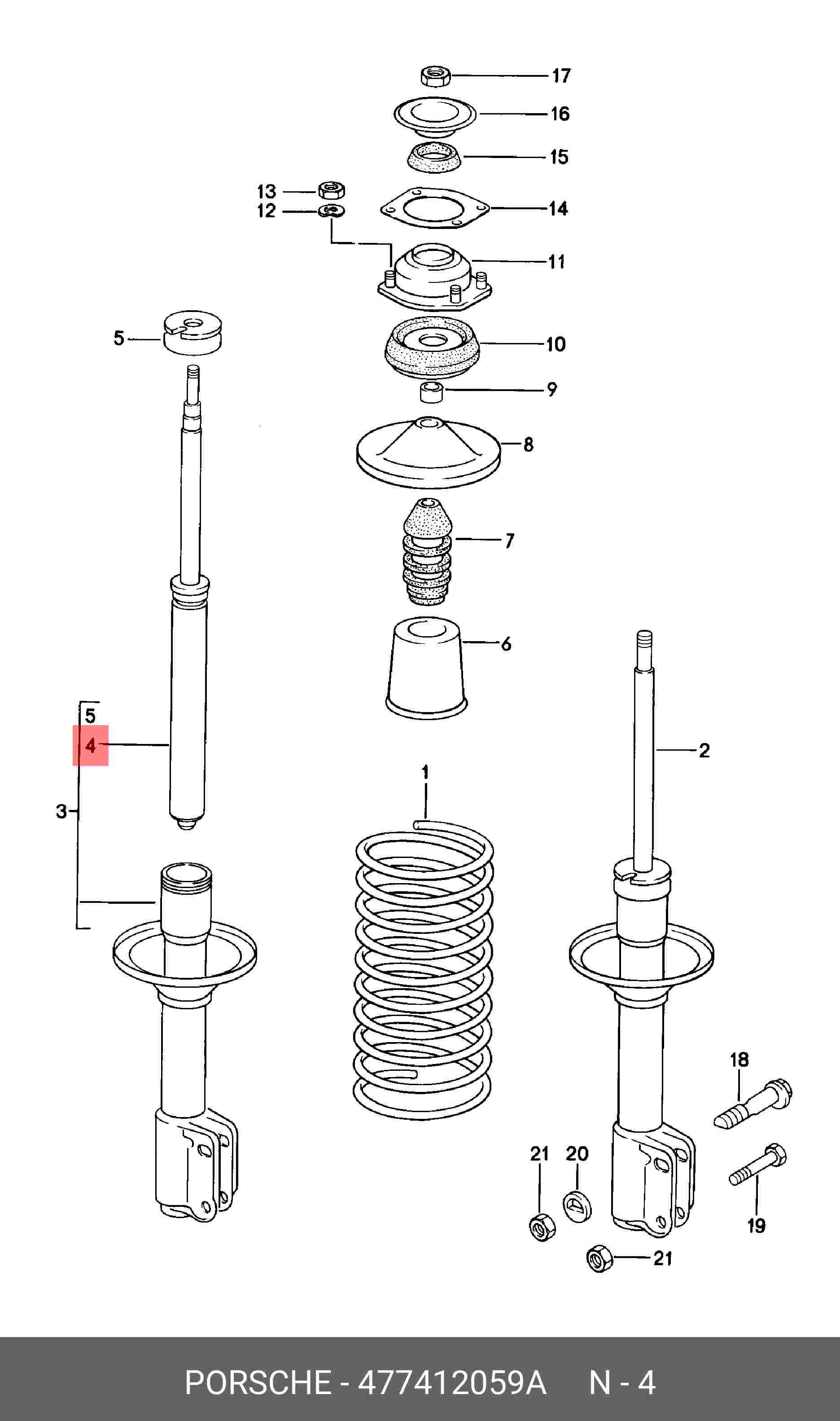 17
16
15
13
12
14
11
5
10
9
8
7
6
5
4
3
2
1
18
21
20
19
21

PORSCHE - 477412059A N - 4