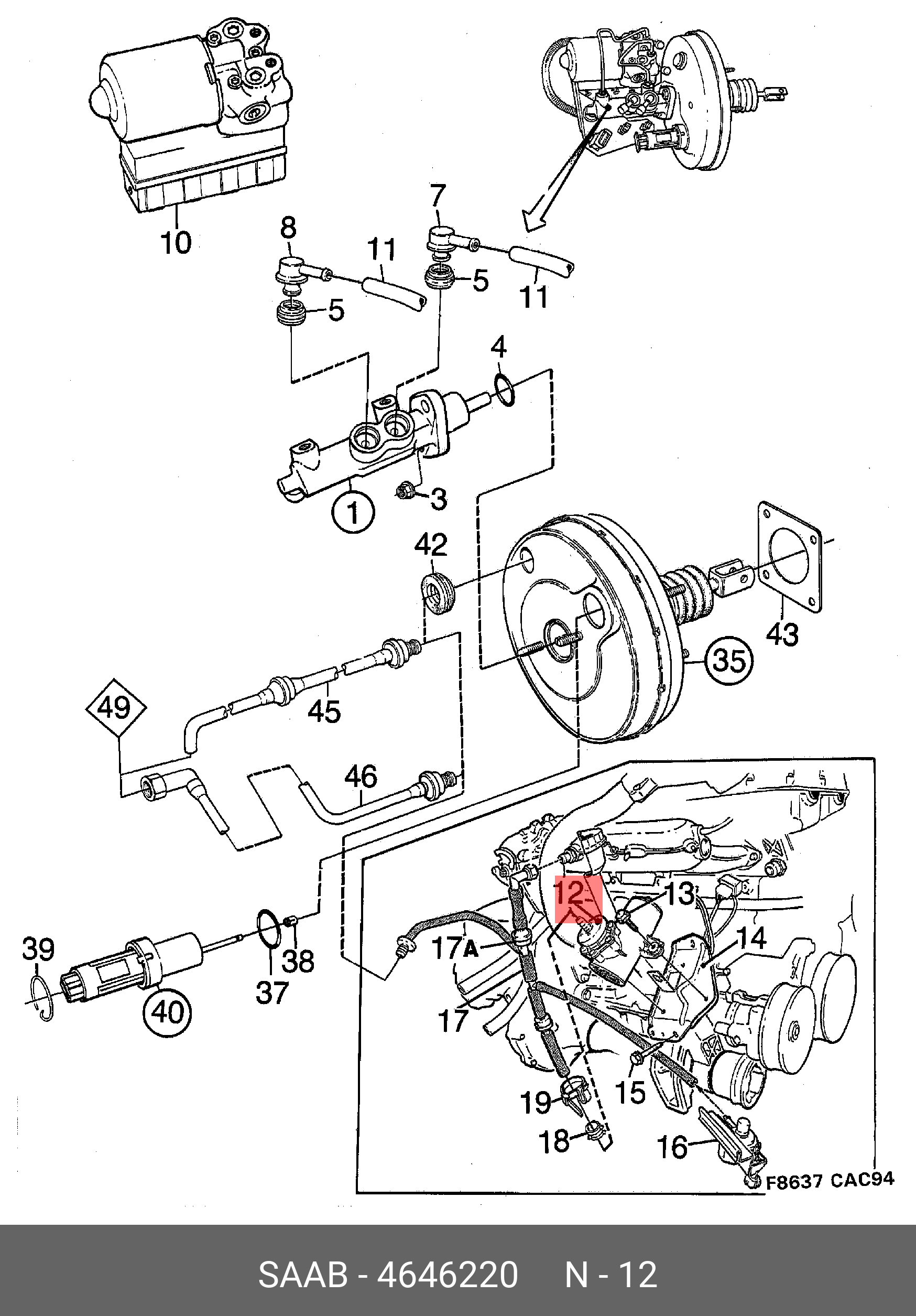 10
8
11
7
5
11
5
4
1
3
42
43
35
49
45
46
12
13
17A
14
39
38
37
40
17
19
15
18
16
F8637 CAC94
SAAB - 4646220 N - 12