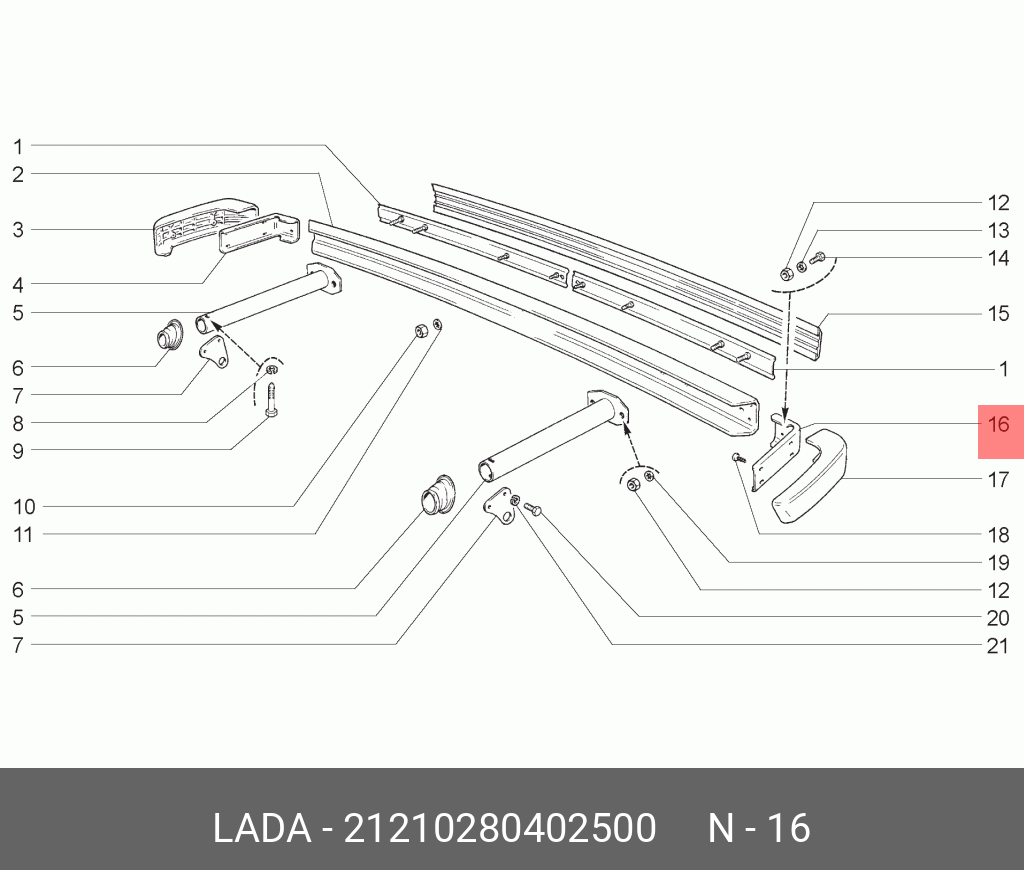 1
2
3
4
5
6
7
8
9
10
11
6
5
7

12
13
14
15
1
16
17
18
19
12
20
21

LADA - 21210280402500 N - 16