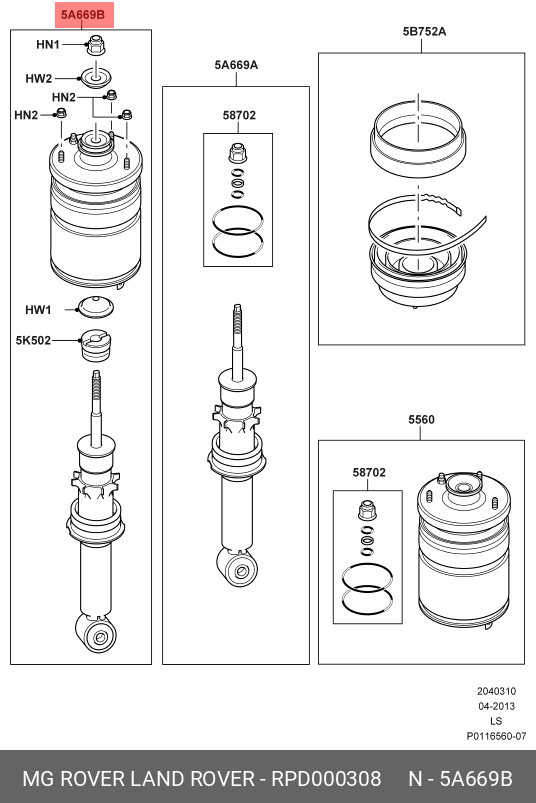 5A669B

HN1

HW2

HN2

HN2

HW1

5K502

5A669A

58702

5B752A

5560

58702

2040310
04-2013
LS
P0116560-07

MG ROVER LAND ROVER - RPD000308 N - 5A669B