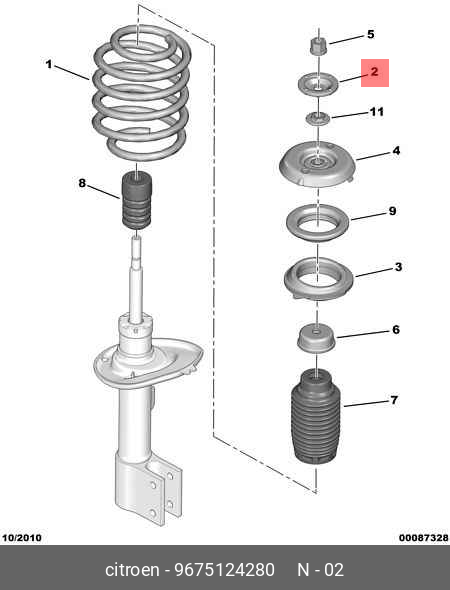 1
8
5
2
11
4
9
3
6
7

10/2010
00087328

citroen - 9675124280 N - 02