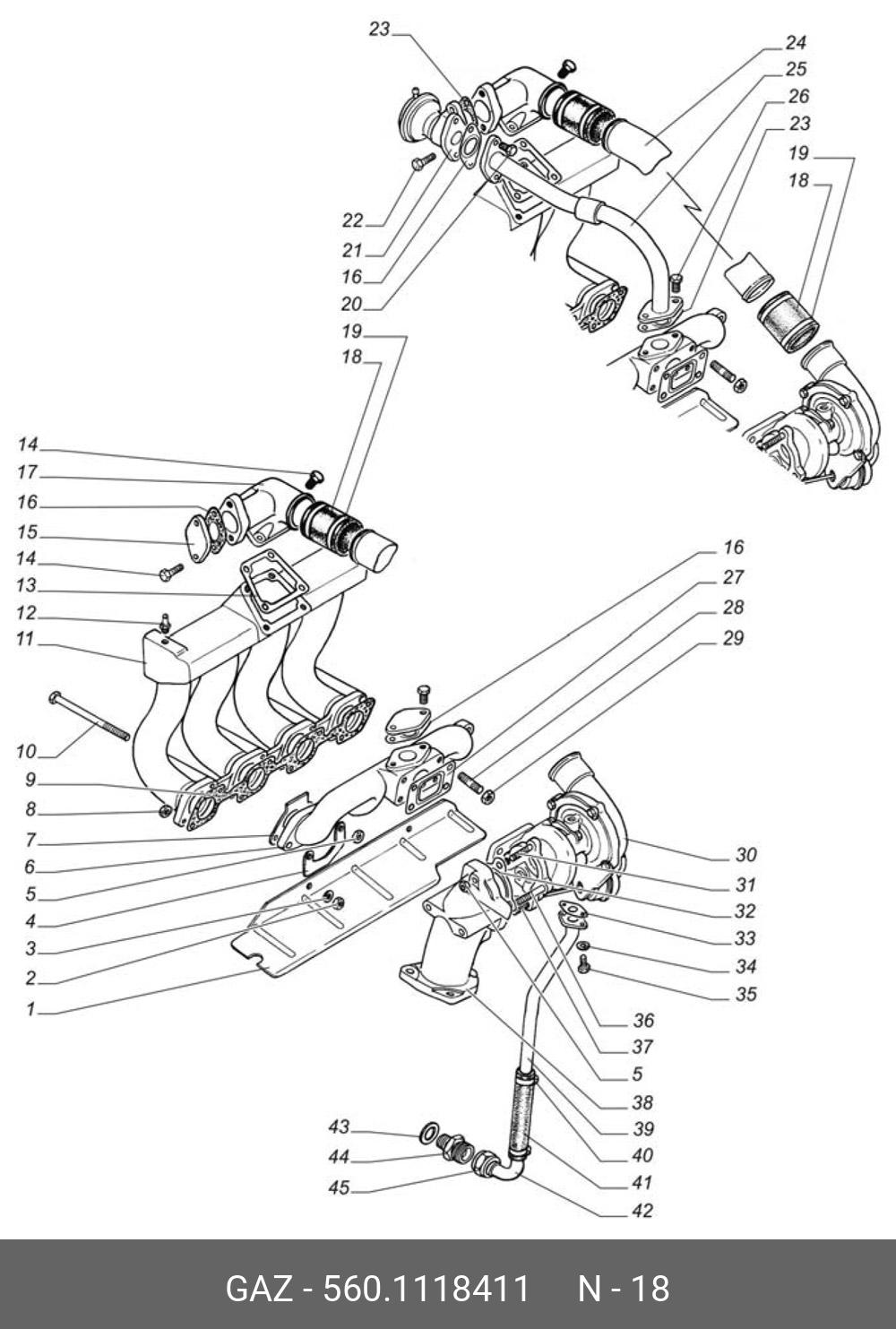 23
24
25
26
23
19
18
22
21
16
20
19
18
14
17
16
15
14
13
12
11
10
9
8
7
6
5
4
3
2
1
16
27
28
29
30
31
32
33
34
35
36
37
5
38
39
40
41
42
43
44
45

GAZ - 560.1118411 N - 18