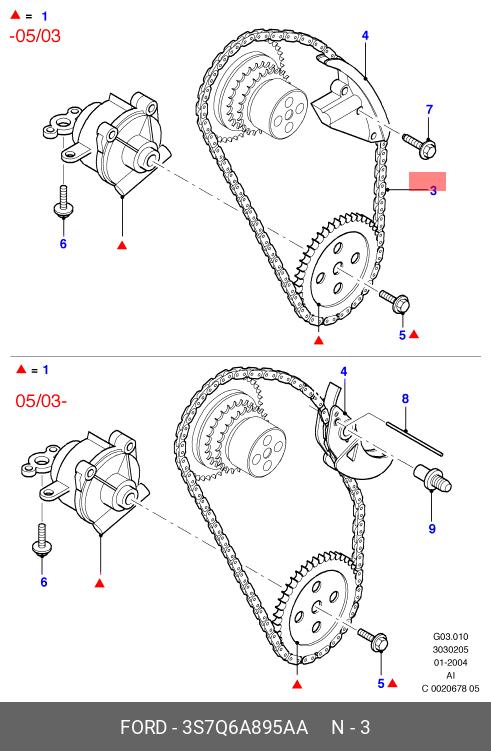 ▲ = 1
-05/03

4

7

3

6

▲

▲

5 ▲

▲ = 1

05/03-

4

8

9

6

▲

▲

5 ▲

G03.010
3030205
01-2004
AI
C 0020678 05

FORD - 3S7Q6A895AA N - 3