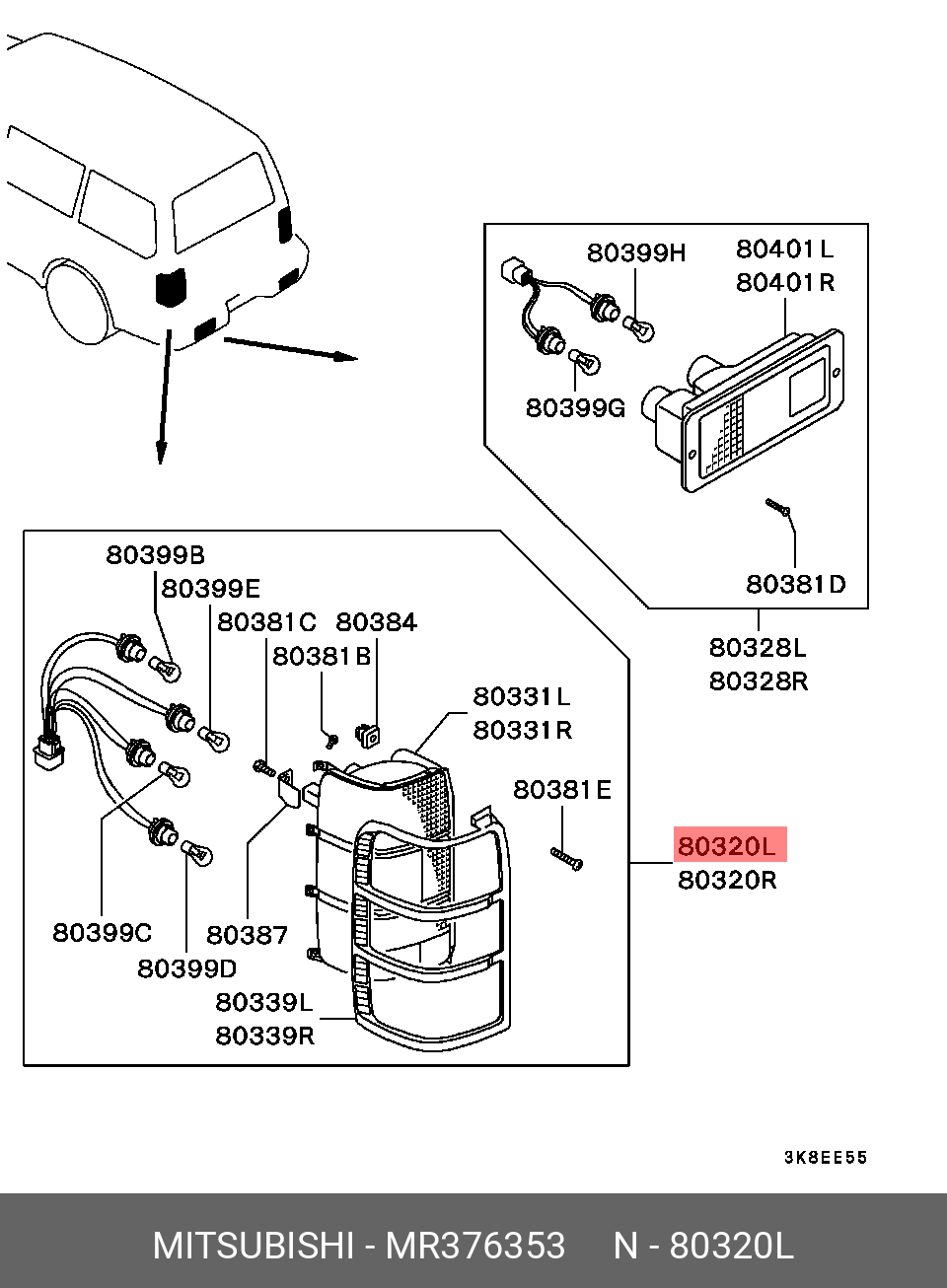 80399H
80401L
80401R
80399G
80381D
80328L
80328R
80399B
80399E
80381C
80384
80381B
80331L
80331R
80381E
80320L
80320R
80399C
80387
80399D
80339L
80339R
3K8EE55
MITSUBISHI - MR376353 N - 80320L