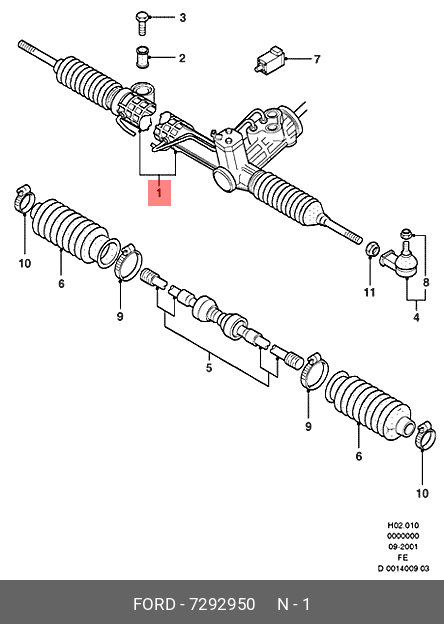 3
2
7
1
10
6
9
11
8
4
5
9
6
10
H02.010
0000000
09-2001
FE
D 0014009 03
FORD - 7292950 N - 1