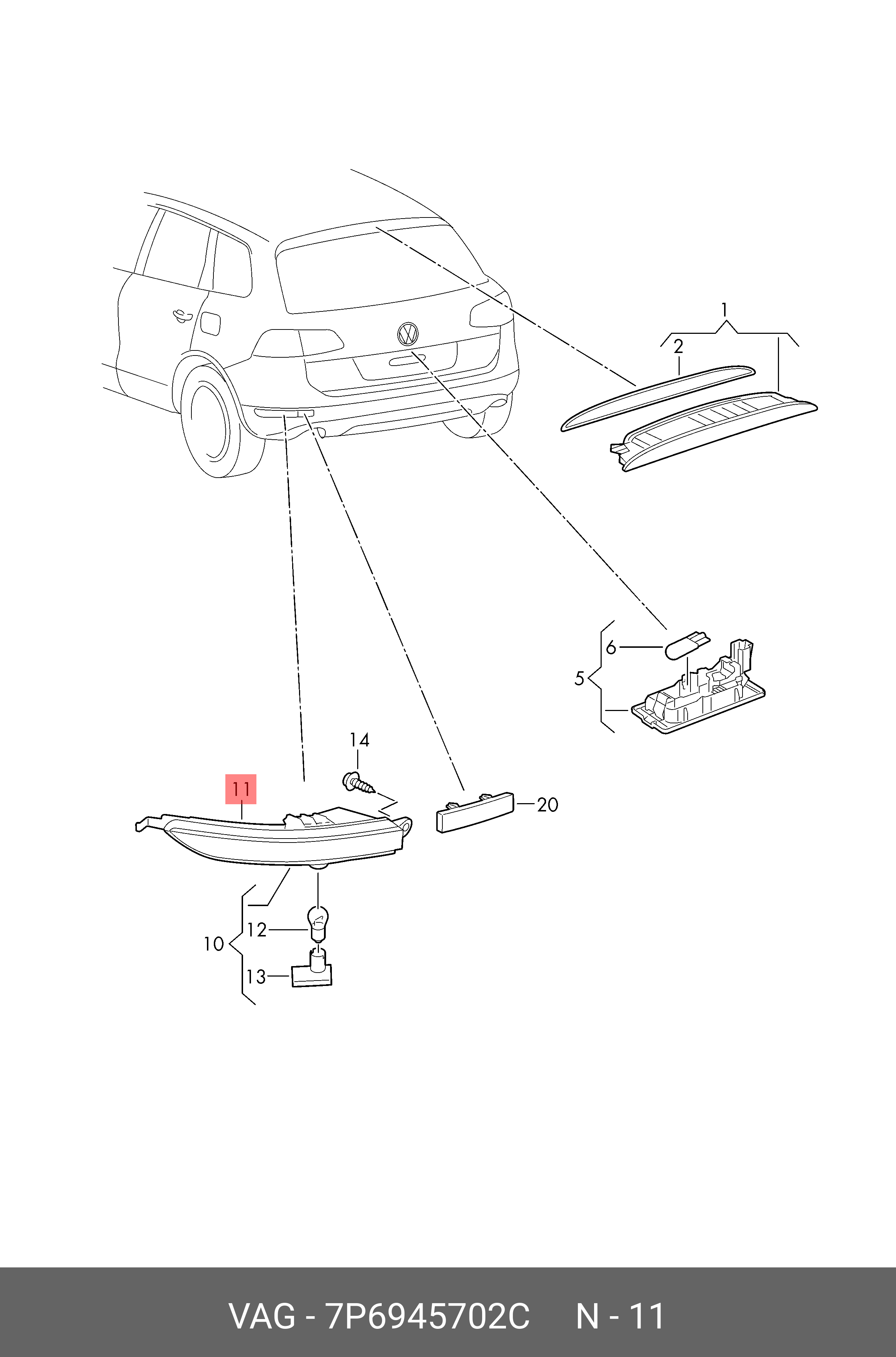 1
2
6
5
14
11
20
12
10
13

VAG - 7P6945702C N - 11