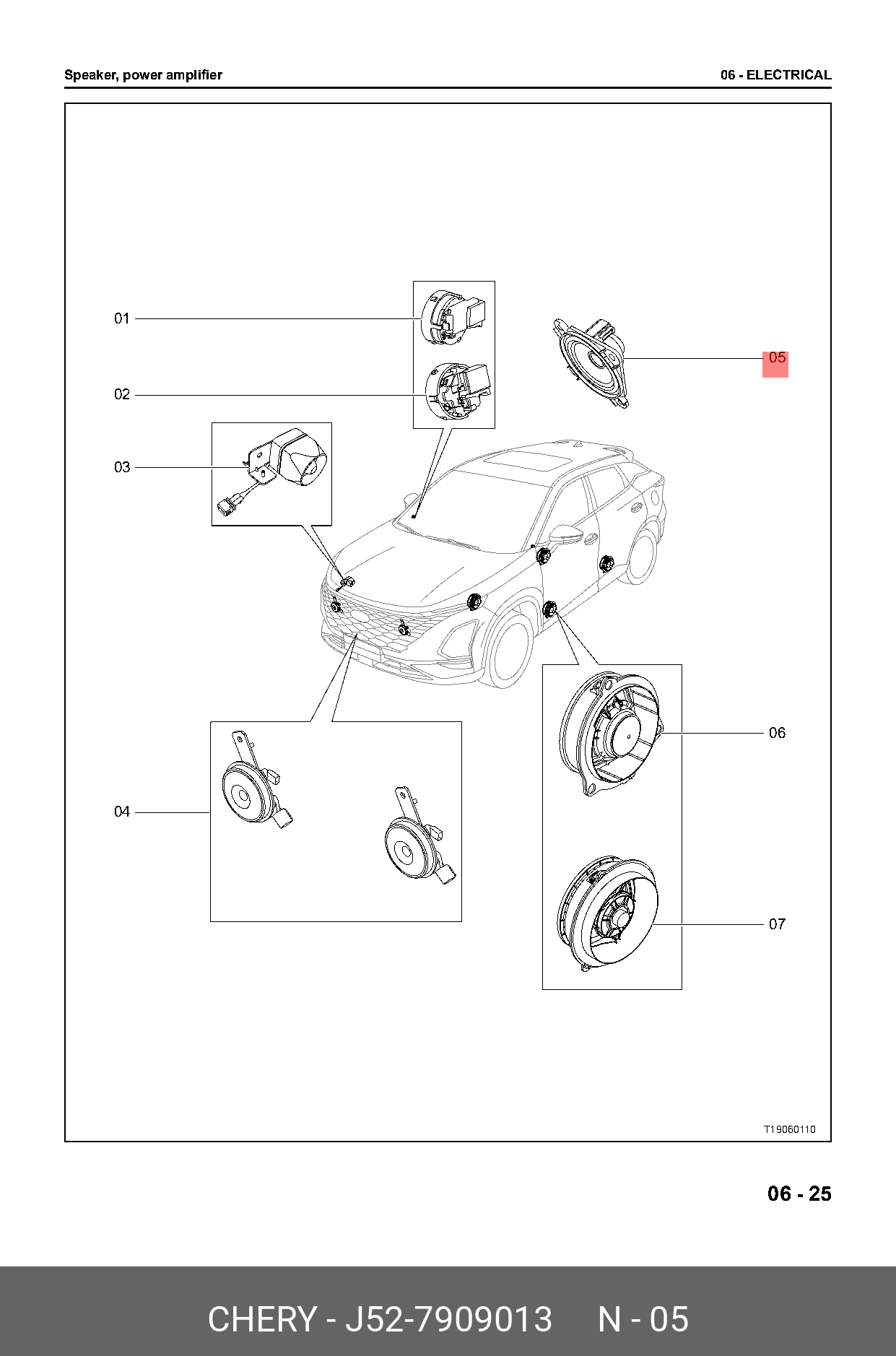 Speaker, power amplifier

06 - ELECTRICAL

01

02

03

04

05

06

07

T19060110

06 - 25

CHERY - J52-7909013 N - 05