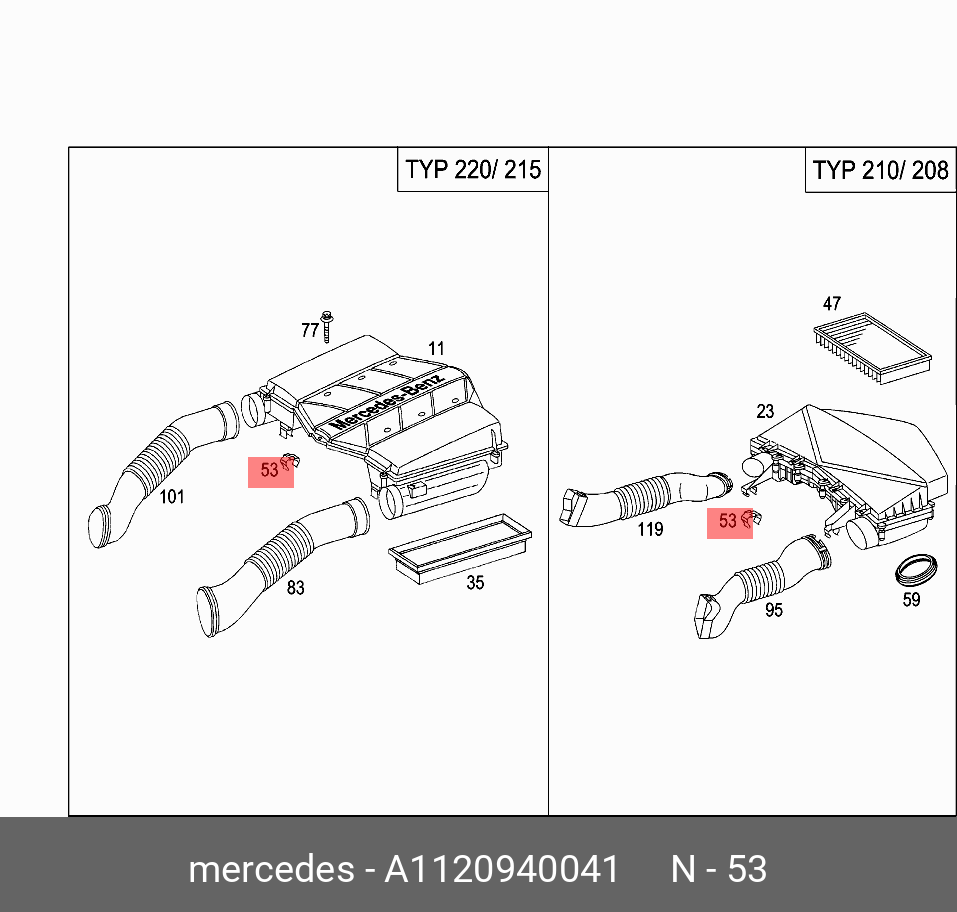 TYP 220/ 215

77
11
Mercedes-Benz
53
101
83
35

TYP 210/ 208

47
23
119
53
95
59

mercedes - A1120940041 N - 53