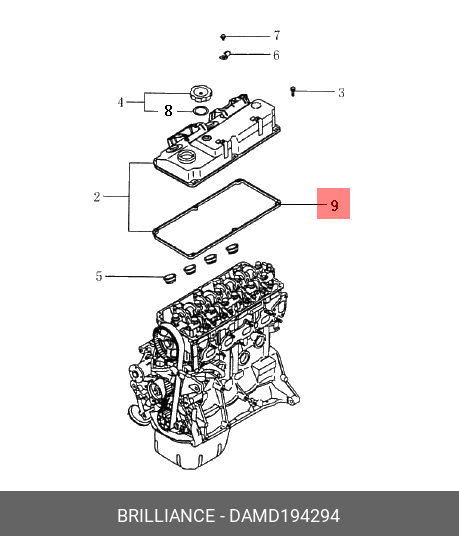 7
6
3
4
8
2
9
5
BRILLIANCE - DAMD194294