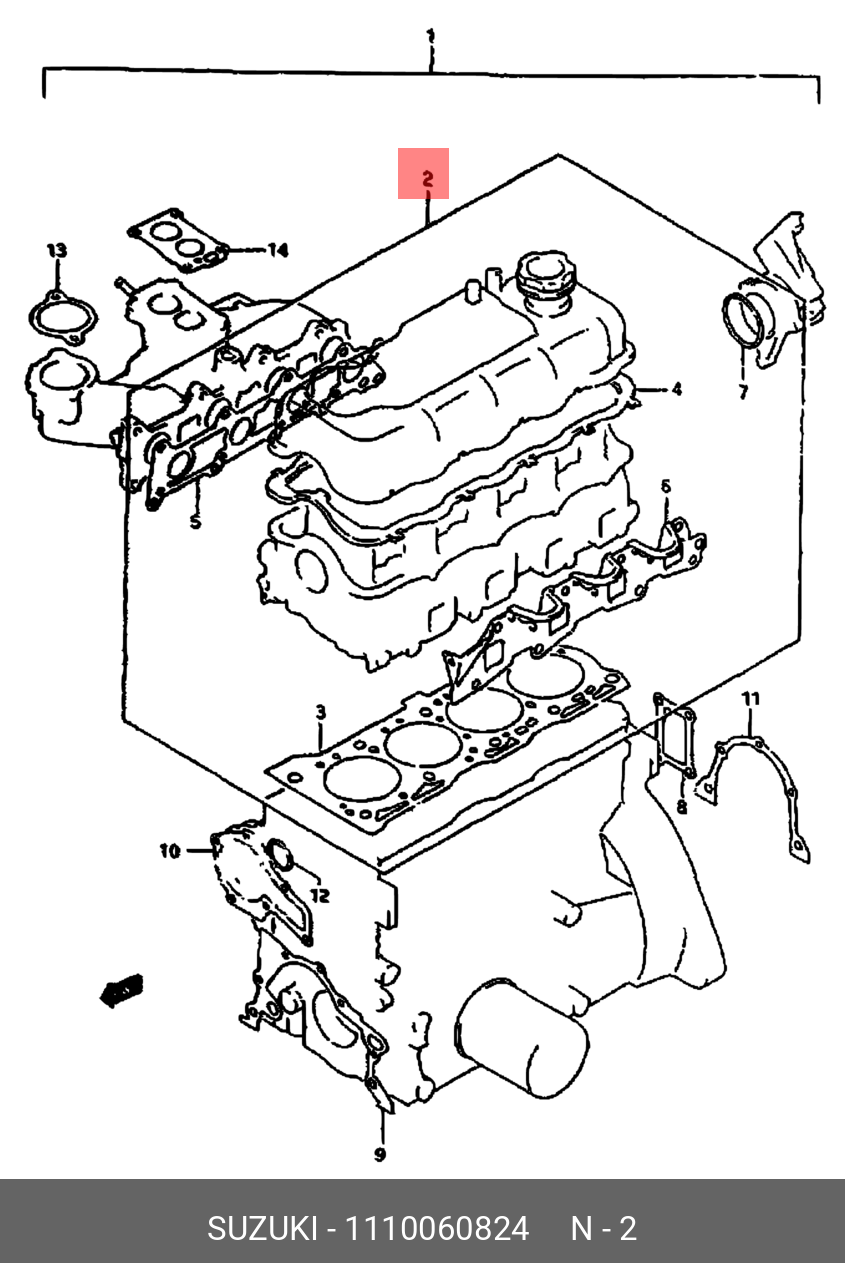 1
2
13
14
7
4
5
6
3
11
8
10
12
9
SUZUKI - 1110060824 N - 2