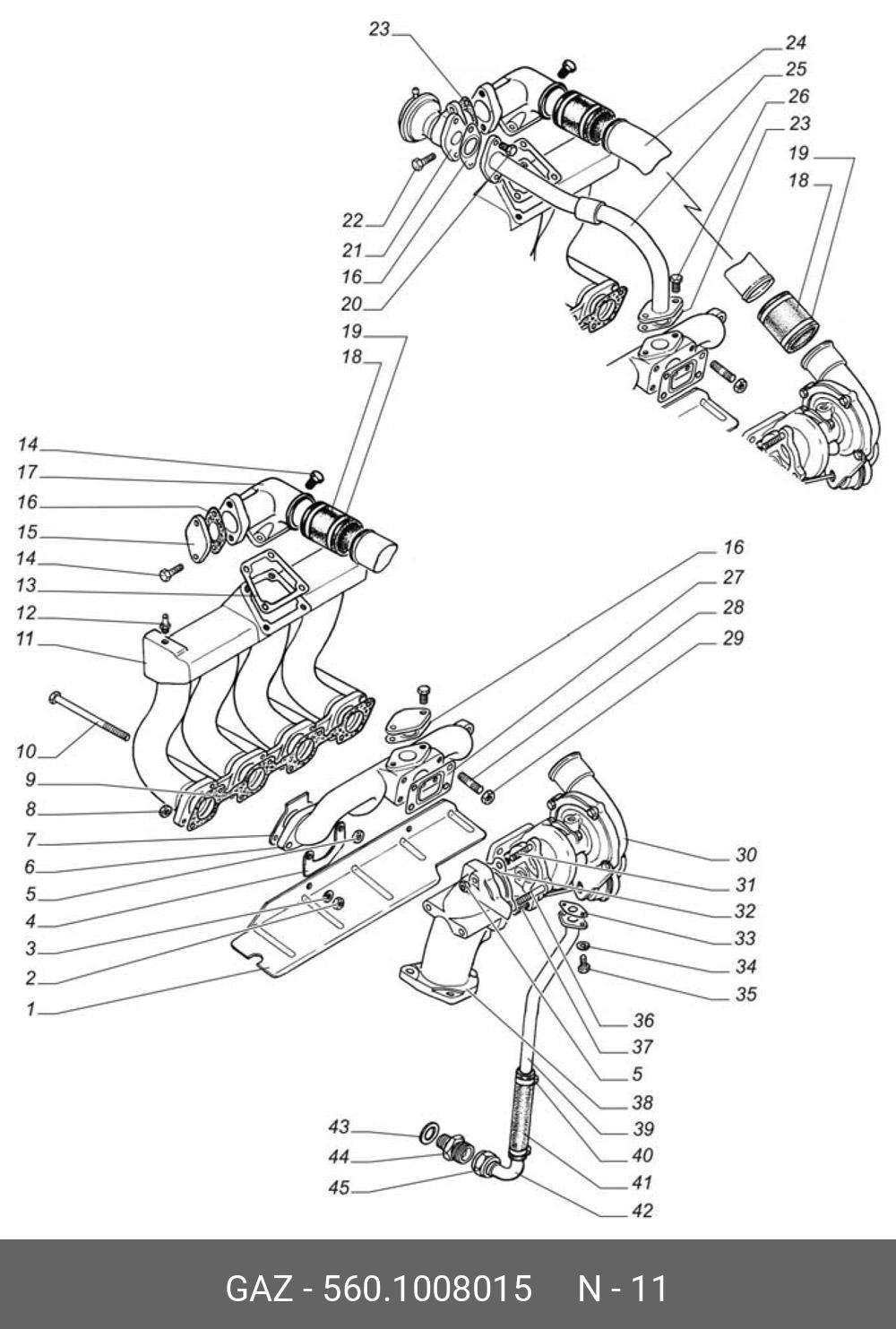 23
24
25
26
23
19
18
22
21
16
20
19
18
14
17
16
15
14
13
12
11
10
9
8
7
6
5
4
3
2
1
16
27
28
29
30
31
32
33
34
35
36
37
5
38
39
40
41
42
43
44
45

GAZ - 560.1008015 N - 11