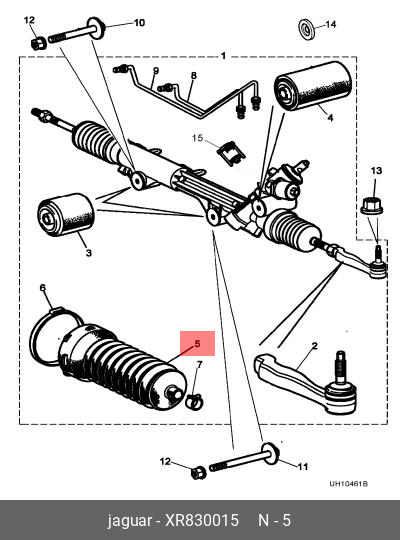 12
10
14
1
9
8
4
15
13
3
6
5
7
2
12
11
UH10461B

jaguar - XR830015 N - 5