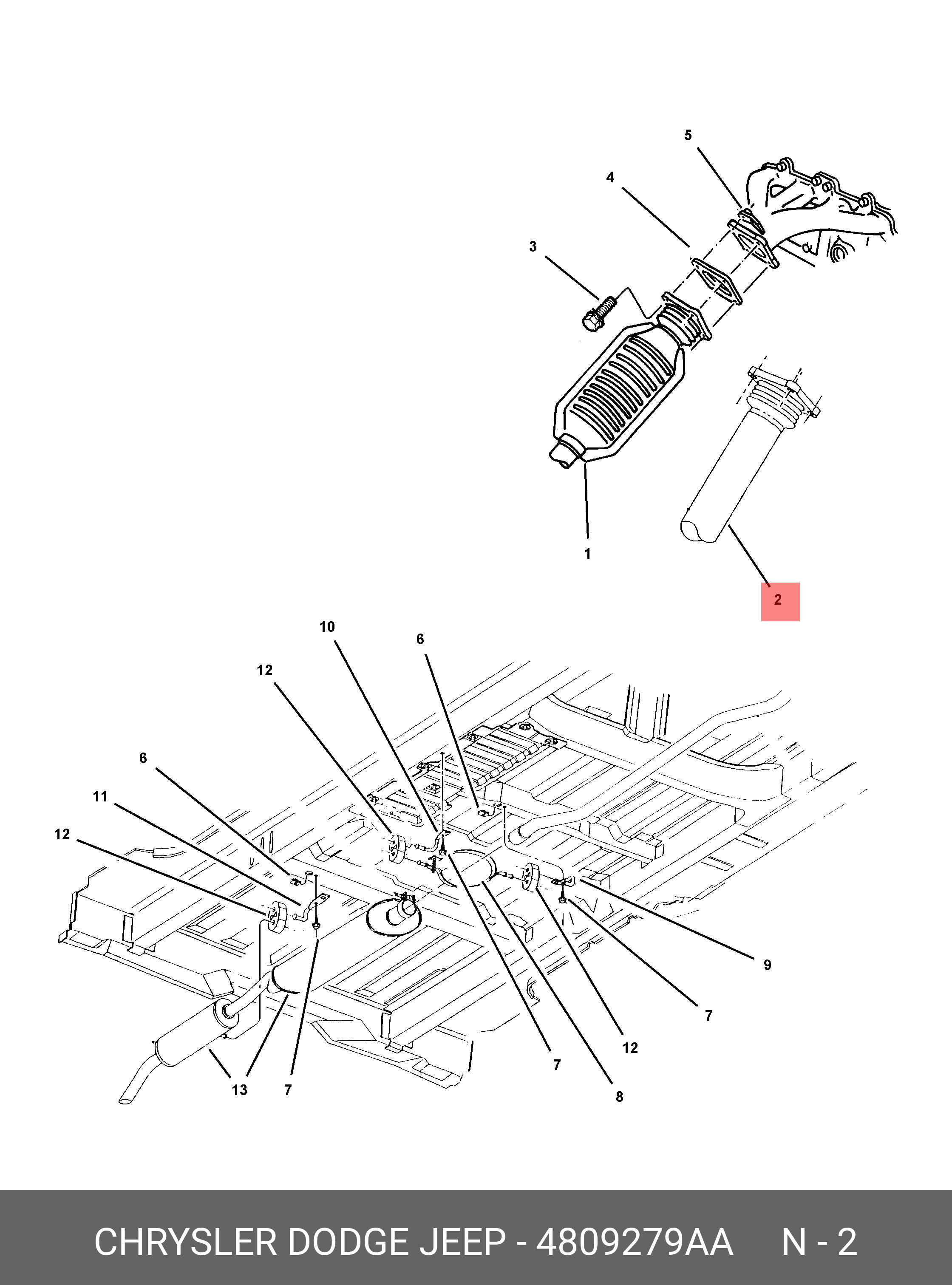 5
4
3
1
2
10
6
12
6
11
12
9
7
12
7
8
13
7

CHRYSLER DODGE JEEP - 4809279AA N - 2