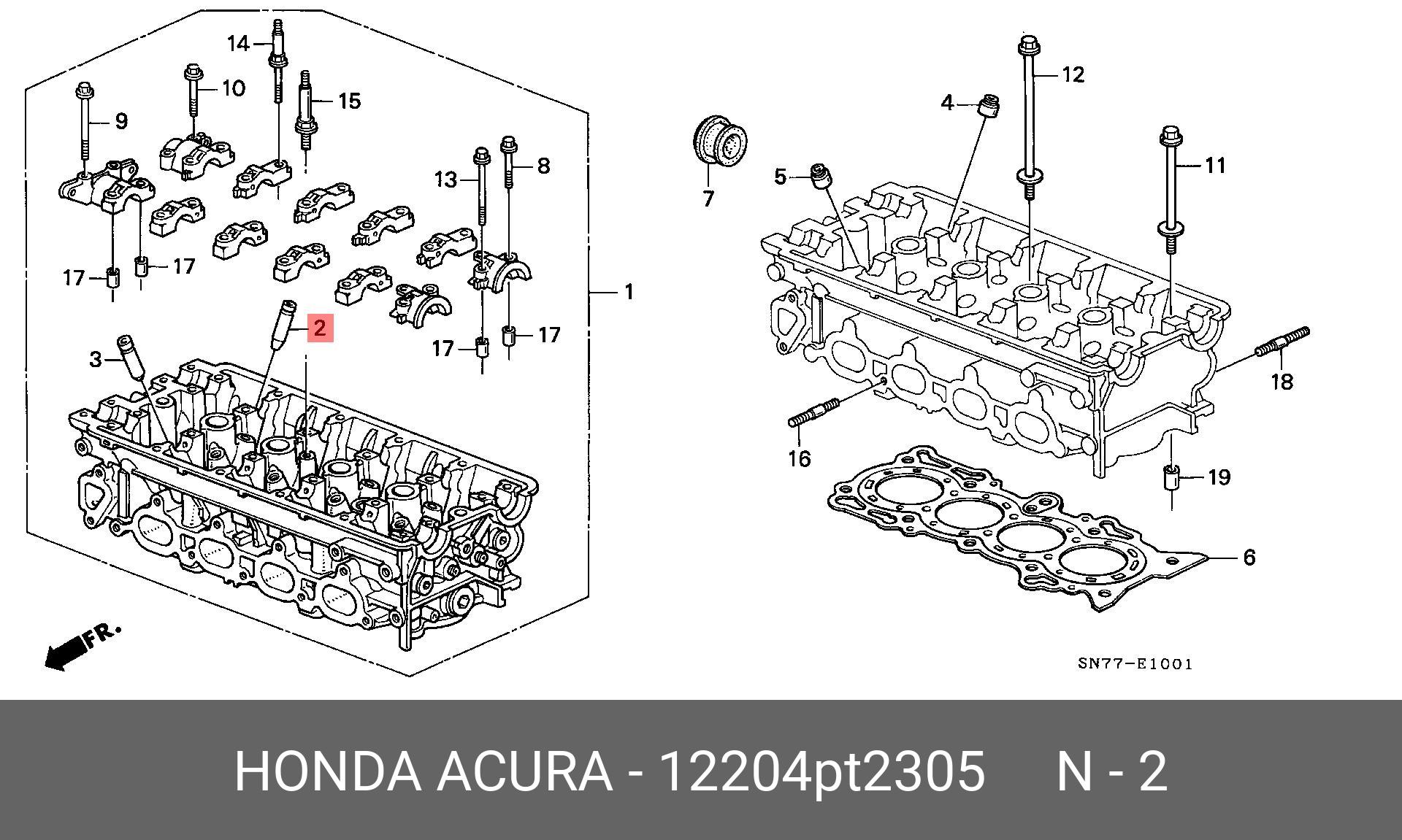 14
10
15
9
13
8
17
17
1
2
3
17
17
FR.
4
12
7
5
11
18
16
19
6
SN77-E1001

HONDA ACURA - 12204pt2305 N - 2