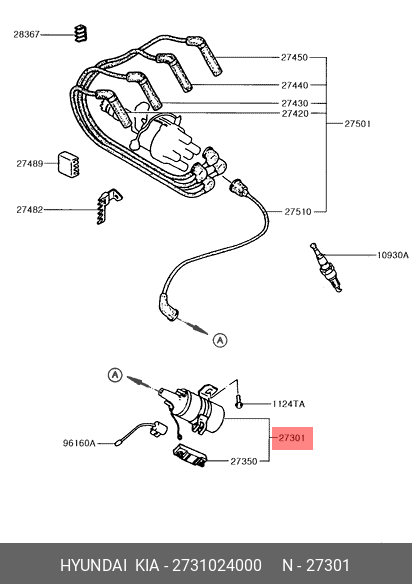 28367
27450
27440
27430
27420
27501
27489
27482
27510
10930A
A
A
1124TA
96160A
27301
27350
HYUNDAI KIA - 2731024000 N - 27301