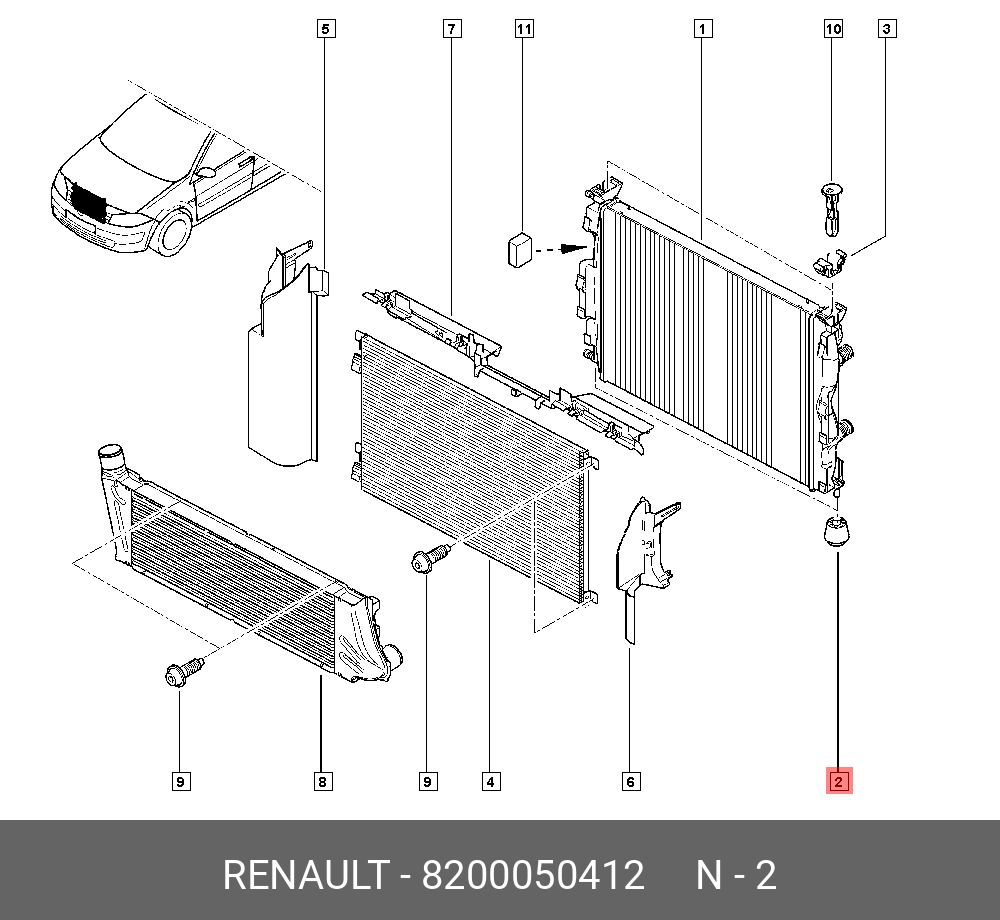 5
7
11
1
10
3
9
8
9
4
6
2

RENAULT - 8200050412 N - 2