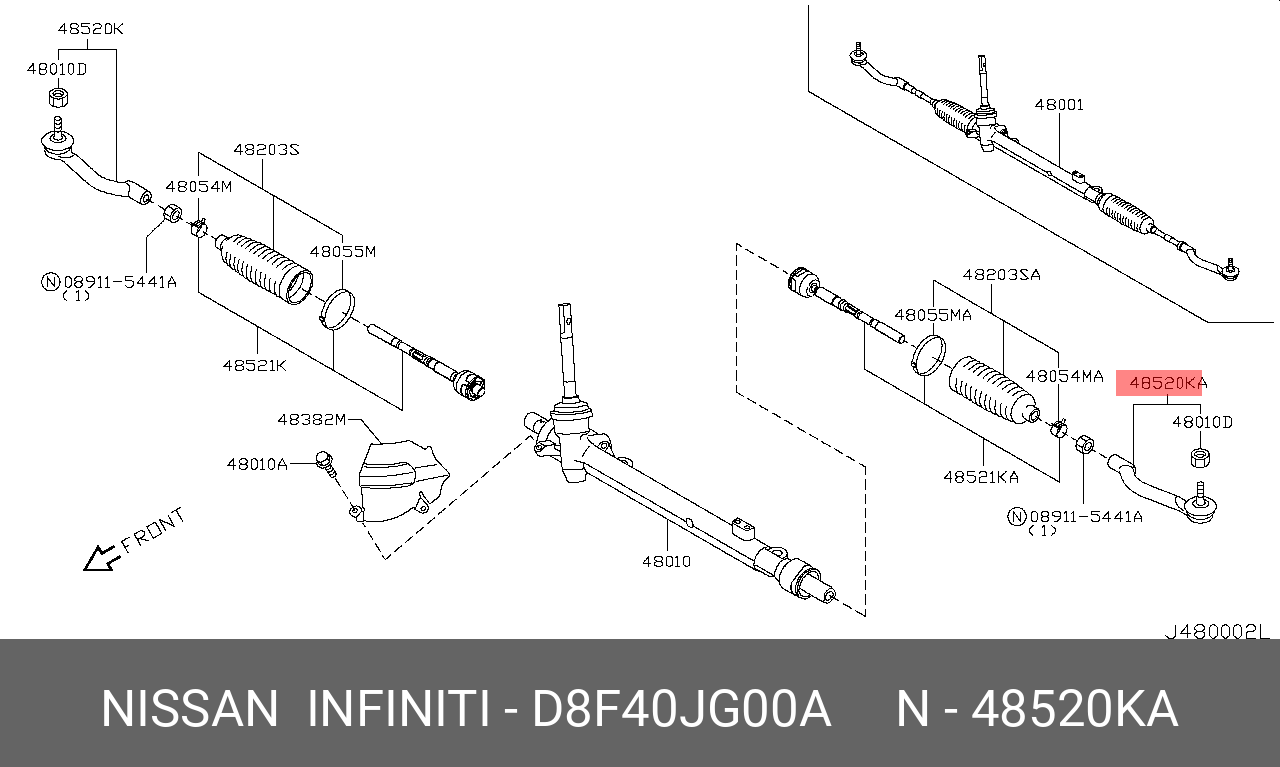 48520K
48010D
48203S
48054M
48055M
Ⓝ08911-5441A
(1)
48521K
48382M
48010A
FRONT
48010
48001
48203SA
48055MA
48054MA
48520KA
48010D
48521KA
Ⓝ08911-5441A
(1)
J480002L

NISSAN INFINITI - D8F40JG00A N - 48520KA