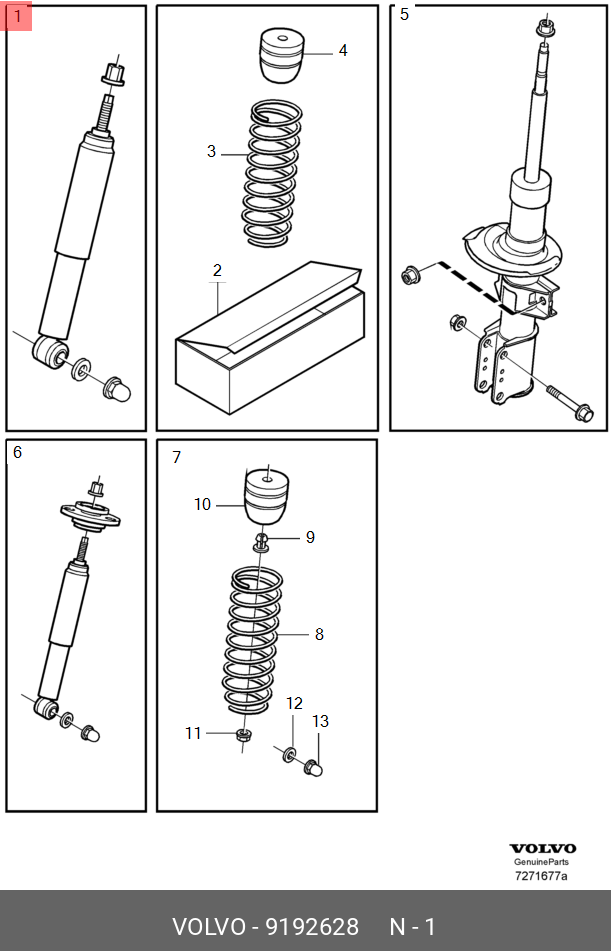 1

4

3

2

5

6

7

10

9

8

12

13

11

VOLVO
GenuineParts
7271677a

VOLVO - 9192628 N - 1