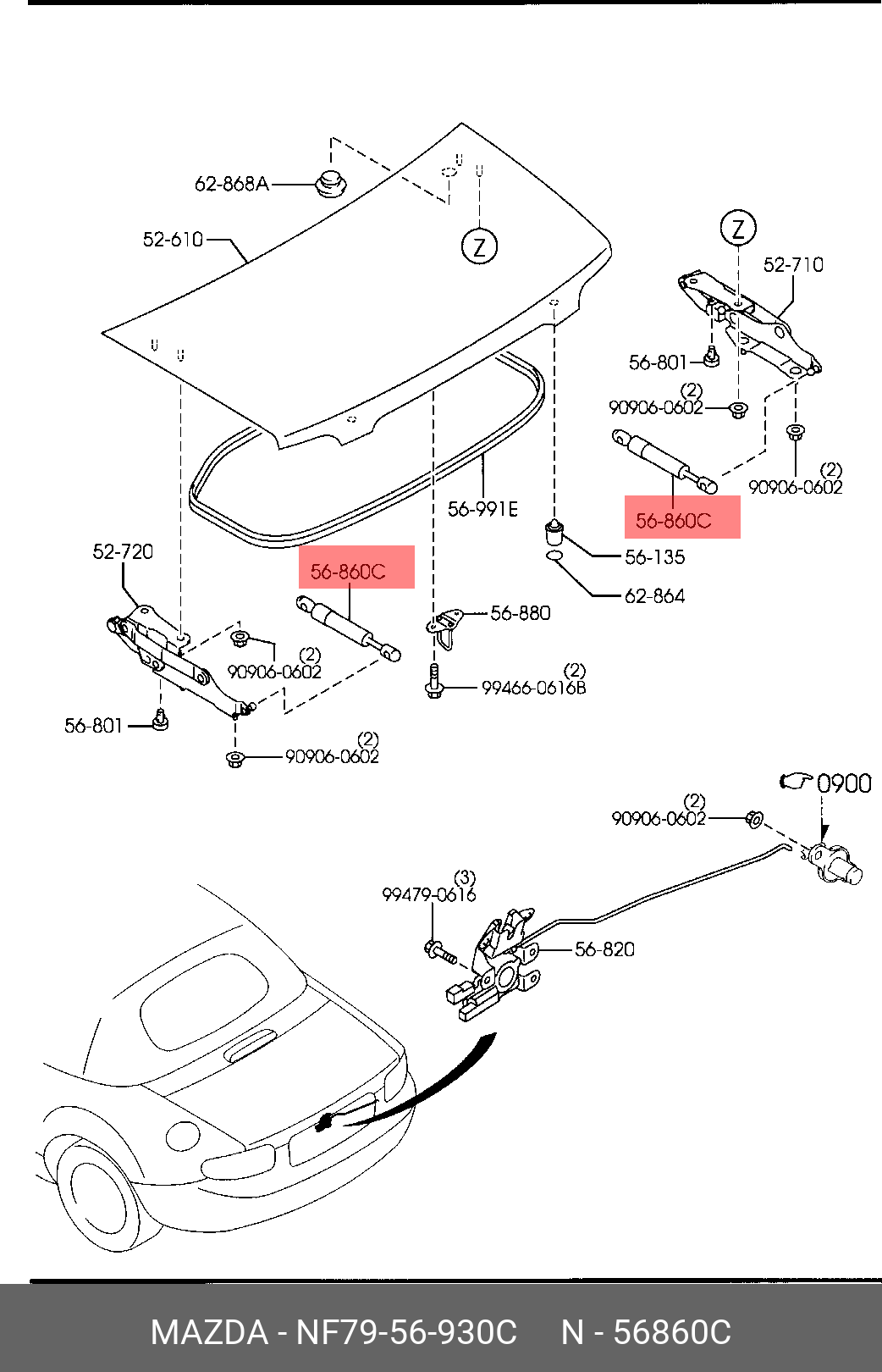 62-868A
52-610
Z
Z
52-710
56-801
(2)
90906-0602
(2)
90906-0602
56-860C
56-991E
56-135
62-864
52-720
56-860C
56-880
(2)
90906-0602
(2)
99466-0616B
56-801
(2)
90906-0602
0900
(2)
90906-0602
(3)
99479-0616
56-820

MAZDA - NF79-56-930C N - 56860C