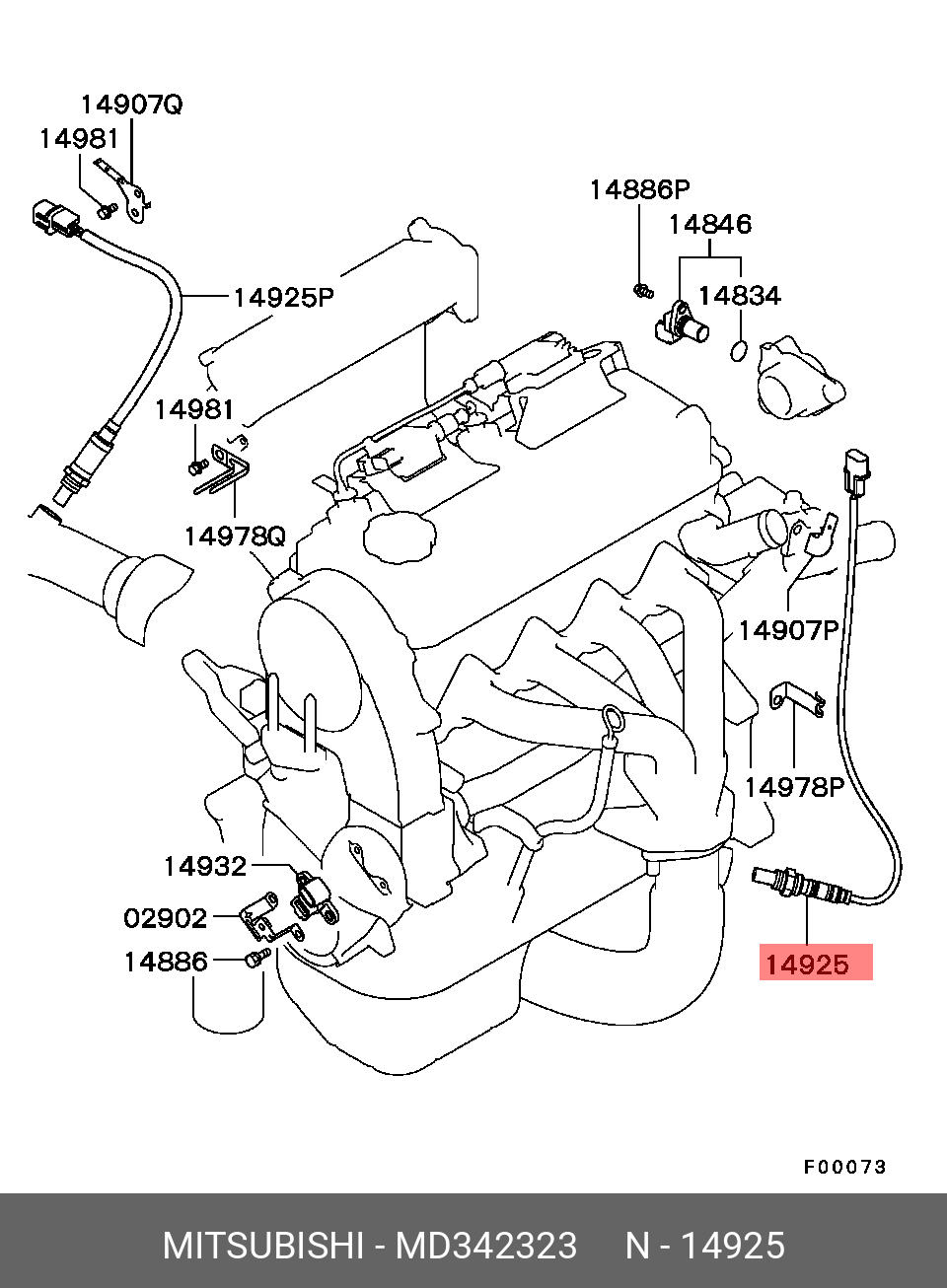 14907Q
14981
14925P
14981
14978Q
14886P
14846
14834
14907P
14978P
14932
02902
14886
14925

F00073

MITSUBISHI - MD342323 N - 14925