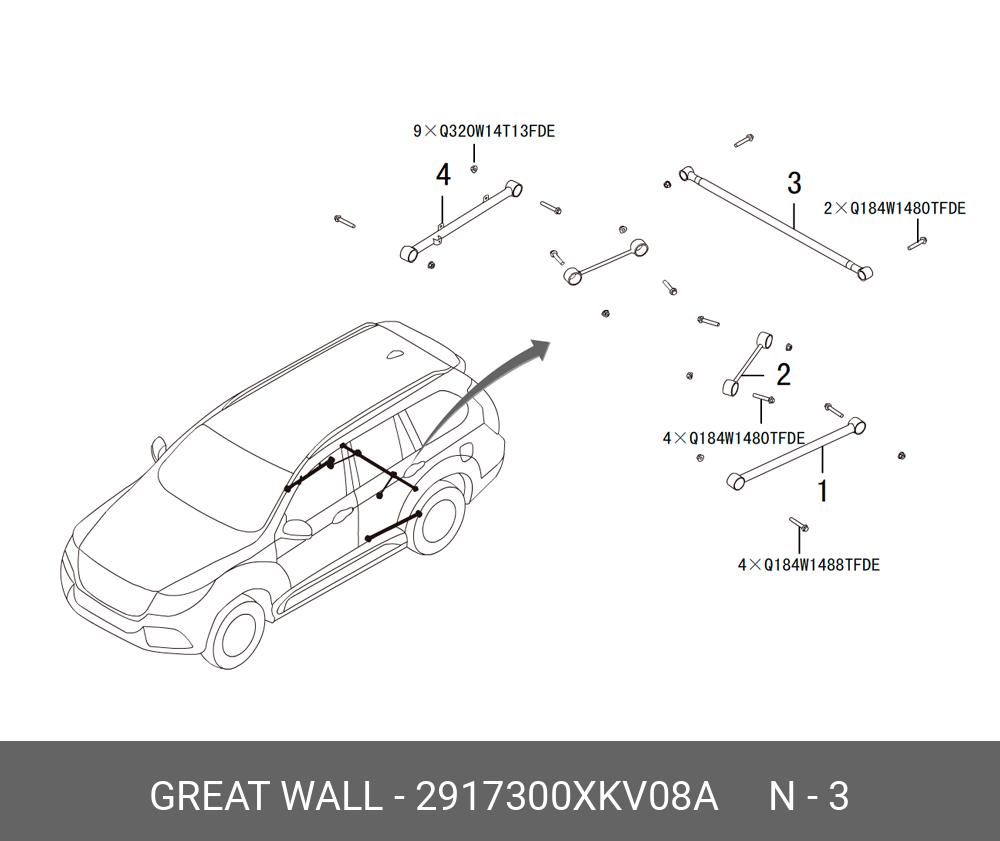 9×Q320W14T13FDE

4

3

2×Q184W1480TFDE

2

4×Q184W1480TFDE

1

4×Q184W1488TFDE

GREAT WALL - 2917300XKV08A N - 3