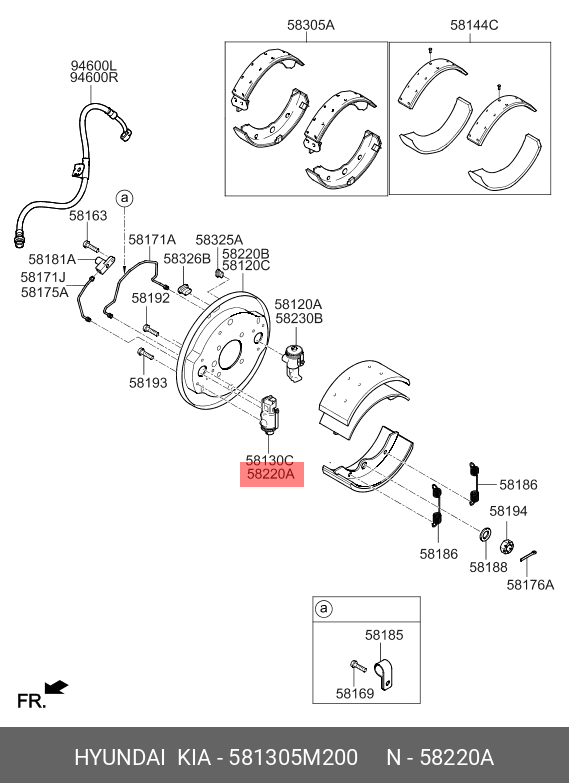 58305A
58144C
94600L
94600R
a
58163
58171A
58325A
58181A
58326B
58220B
58120C
58171J
58175A
58192
58120A
58230B
58193
58130C
58220A
58186
58194
58186
58188
58176A
a
58185
58169
FR.
HYUNDAI KIA - 581305M200 N - 58220A