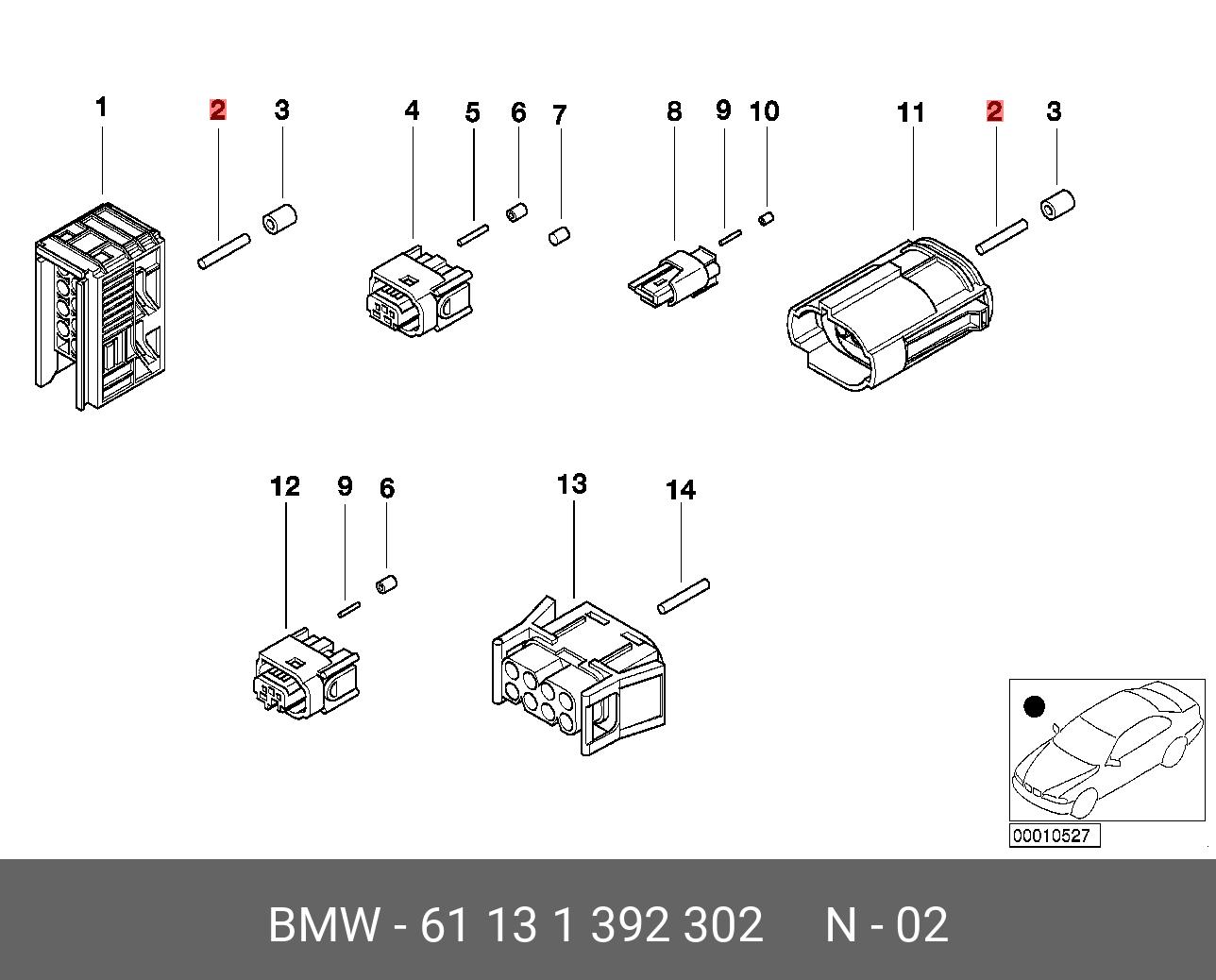 1 2 3 4 5 6 7 8 9 10 11 2 3

12 9 6 13 14

00010527

BMW - 61 13 1 392 302 N - 02