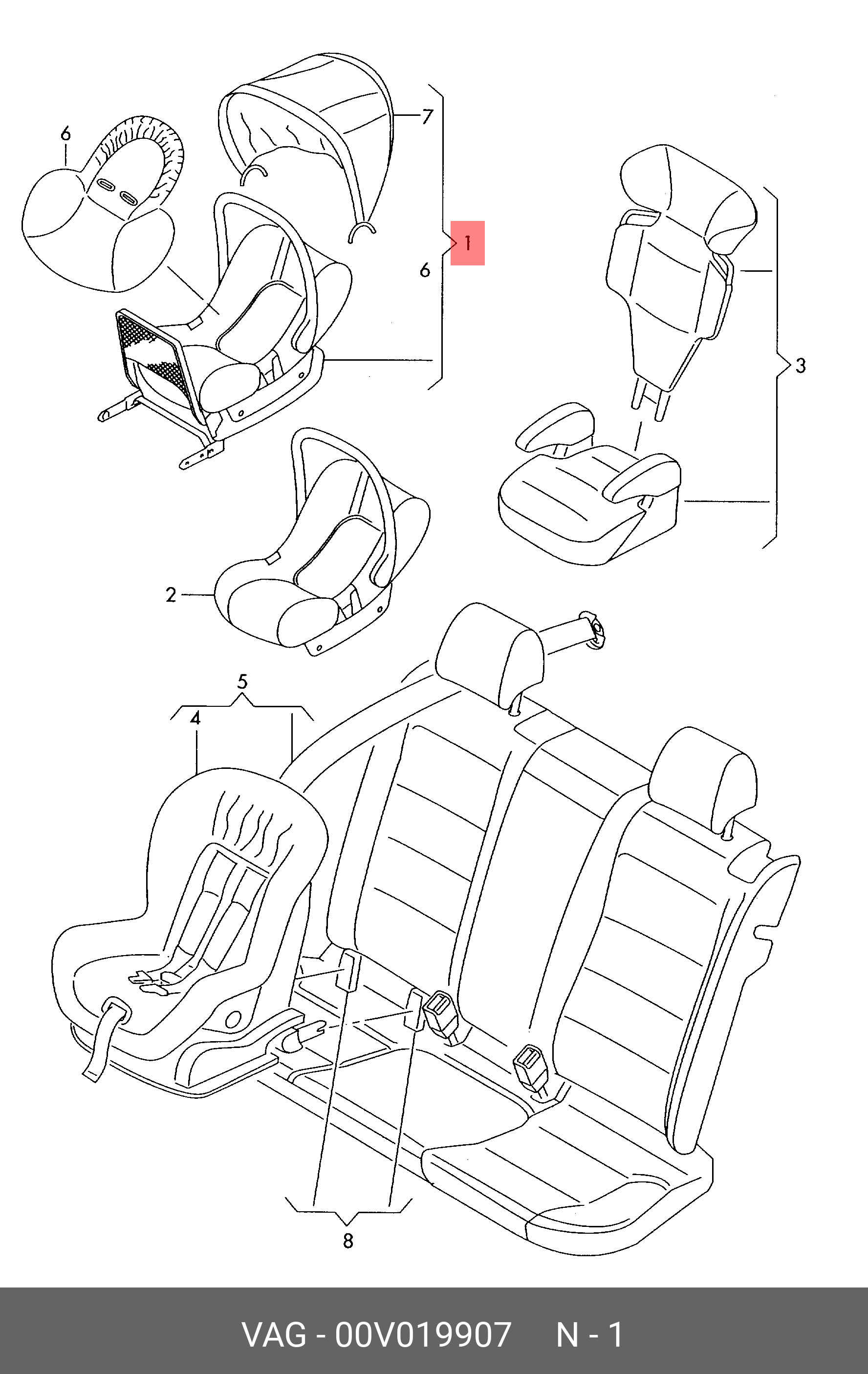 6
7
1
6
3
2
5
4
8
VAG - 00V019907 N - 1