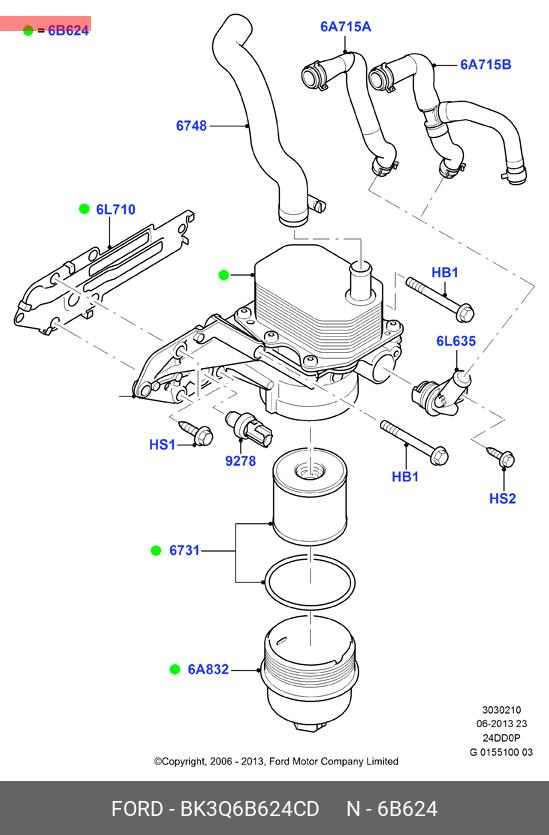 = 6B624

6A715A

6A715B

6748

6L710

HB1

6L635

HS1

9278

HB1

HS2

6731

6A832

3030210
06-2013 23
24DD0P
G 0155100 03

©Copyright, 2006 - 2013, Ford Motor Company Limited

FORD - BK3Q6B624CD N - 6B624