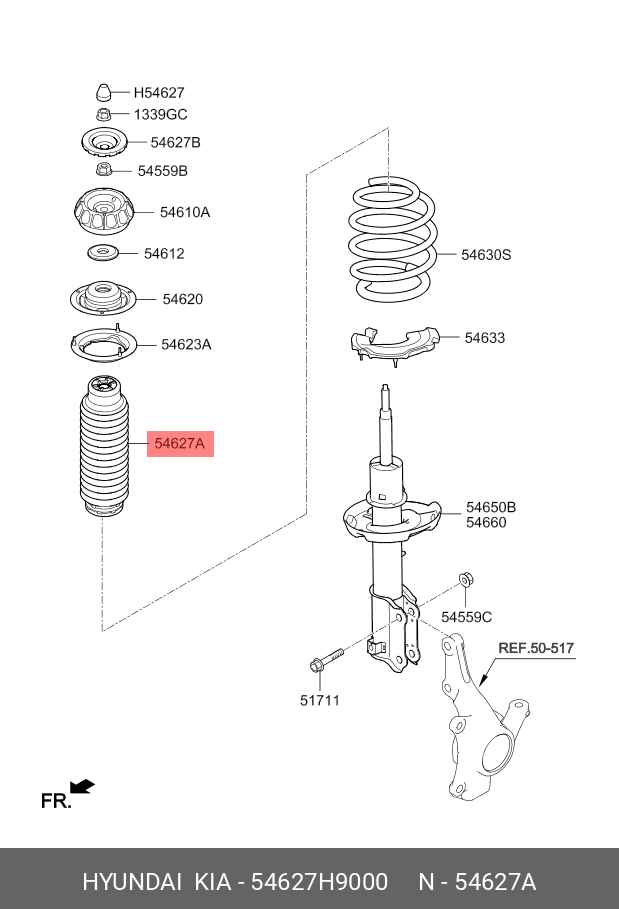 H54627
1339GC
54627B
54559B
54610A
54612
54620
54623A
54627A
54630S
54633
54650B
54660
54559C
REF.50-517
51711
FR.

HYUNDAI KIA - 54627H9000 N - 54627A