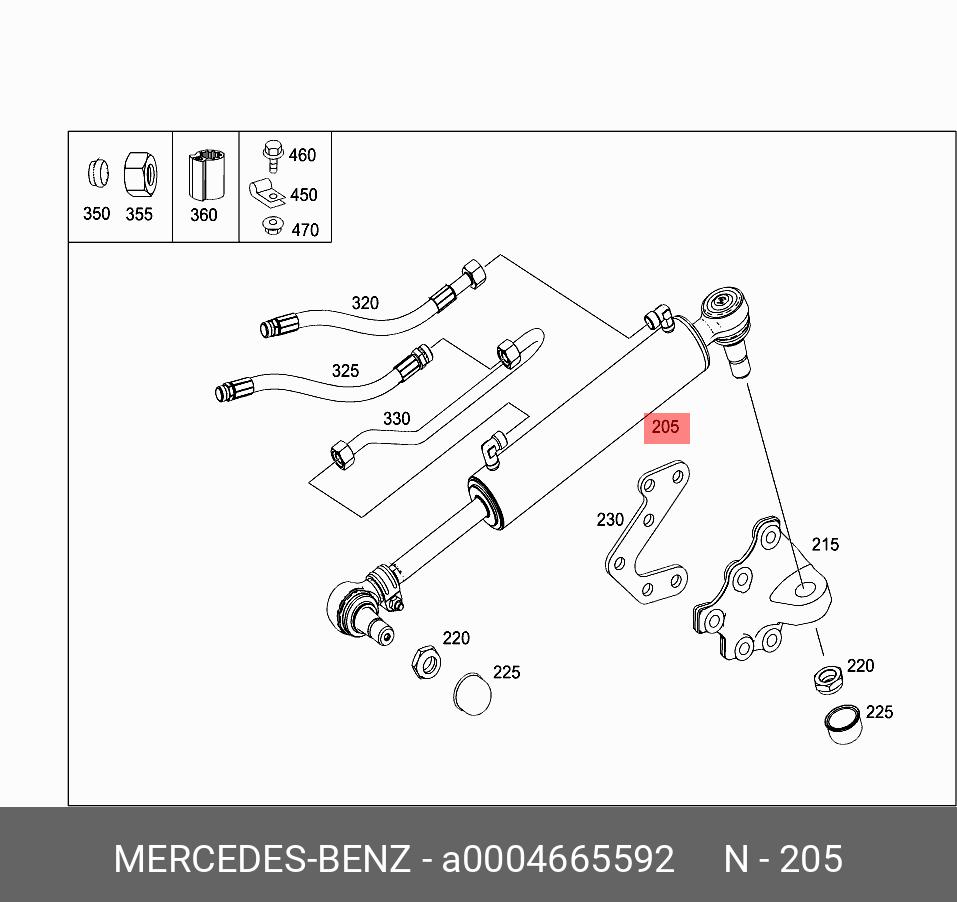 350 355 360 460 450 470

320
325
330
205
230
215
220
225
220
225

MERCEDES-BENZ - a0004665592 N - 205